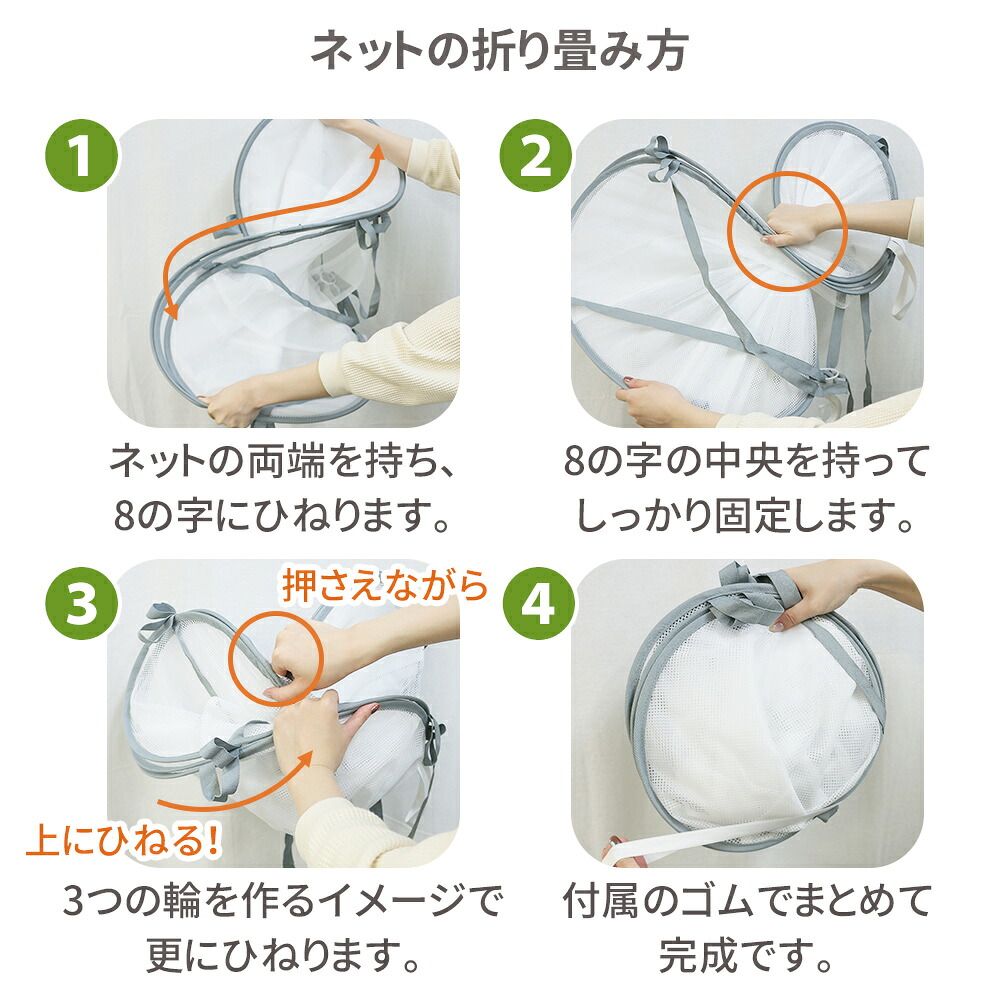 ネットの折り畳み方

1

ネットの両端を持ち、8の字にひねります。

2

8の字の中央を持ってしっかり固定します。

3

押さえながら

上にひねる!

3つの輪を作るイメージで更にひねります。

4

付属のゴムでまとめて完成です。