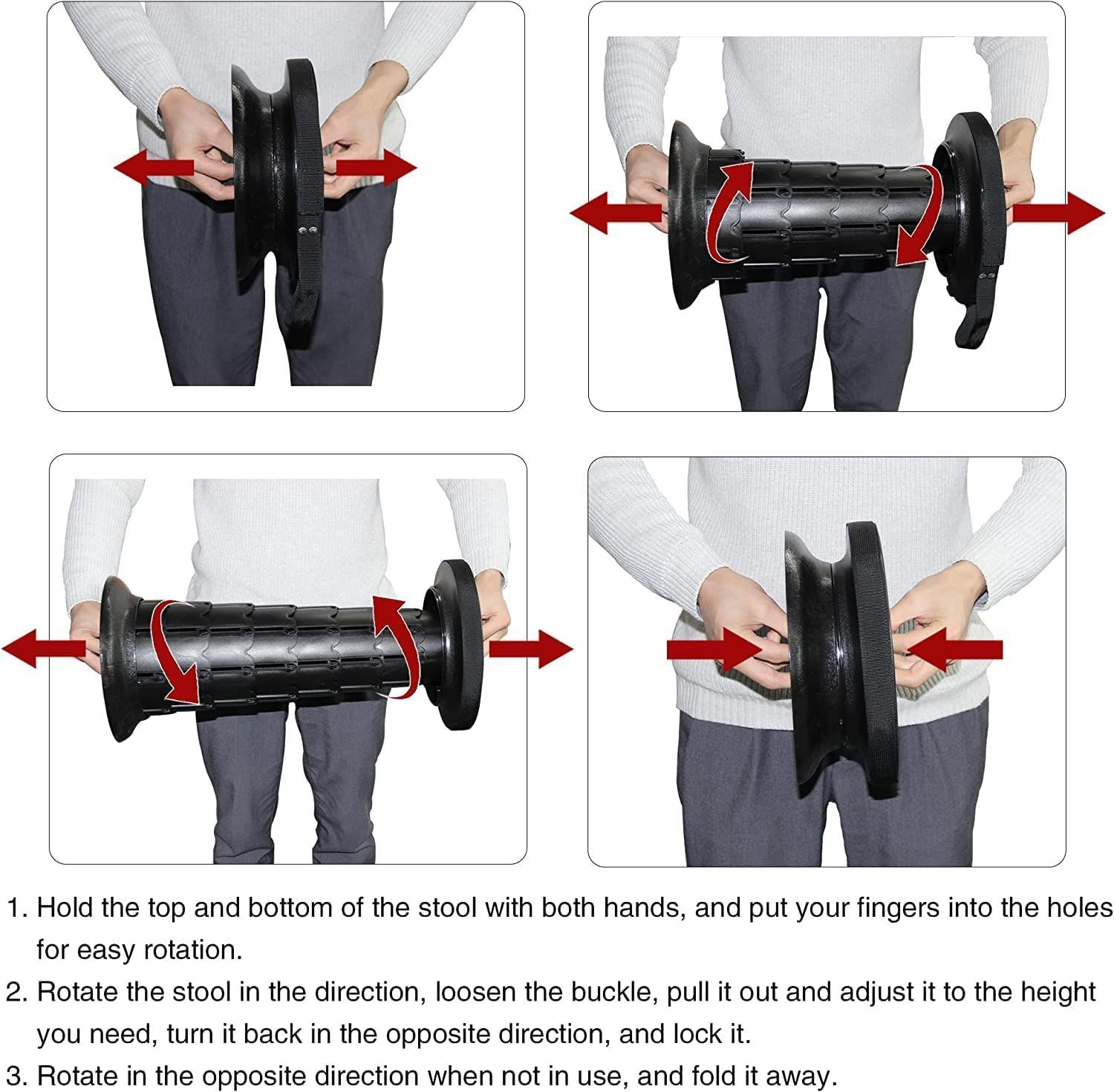 1. Hold the top and bottom of the stool with both hands, and put your fingers into the holes for easy rotation.
2. Rotate the stool in the direction, loosen the buckle, pull it out and adjust it to the height you need, turn it back in the opposite direction, and lock it.
3. Rotate in the opposite direction when not in use, and fold it away.