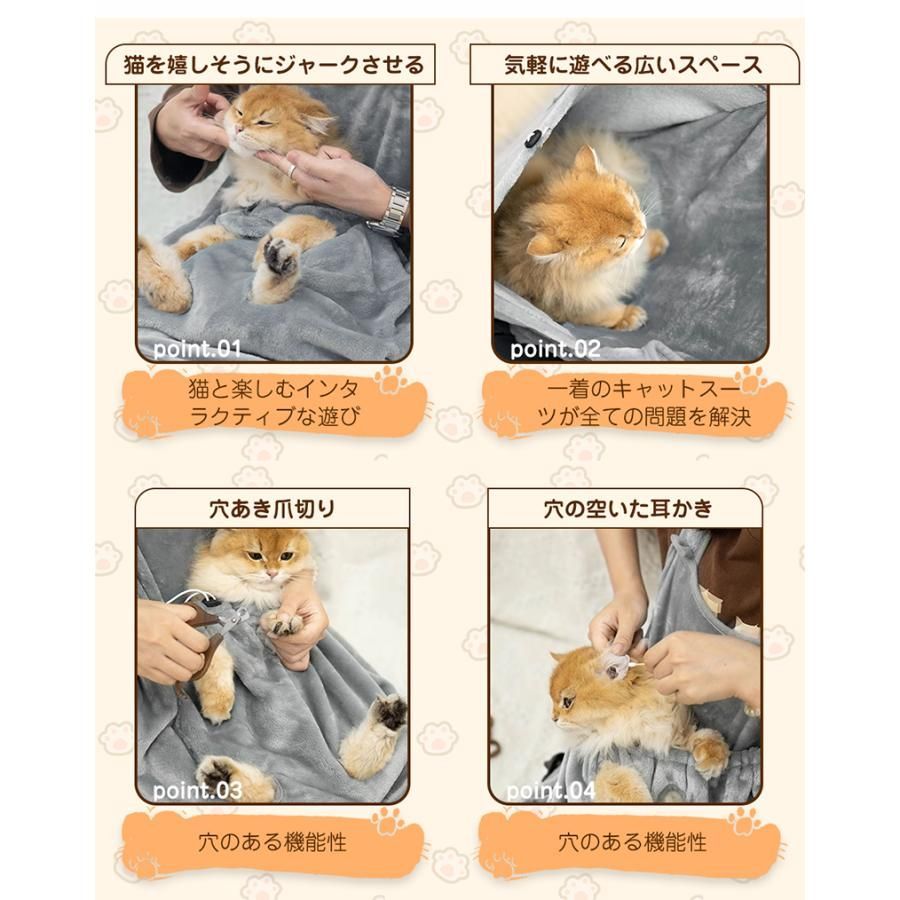 猫を嬉しそうにジャークさせる

point.01

猫と楽しむインタラクティブな遊び

気軽に遊べる広いスペース

point.02

一着のキャットスーツが全ての問題を解決

穴あき爪切り

point.03

穴のある機能性

穴の空いた耳かき

point.04

穴のある機能性