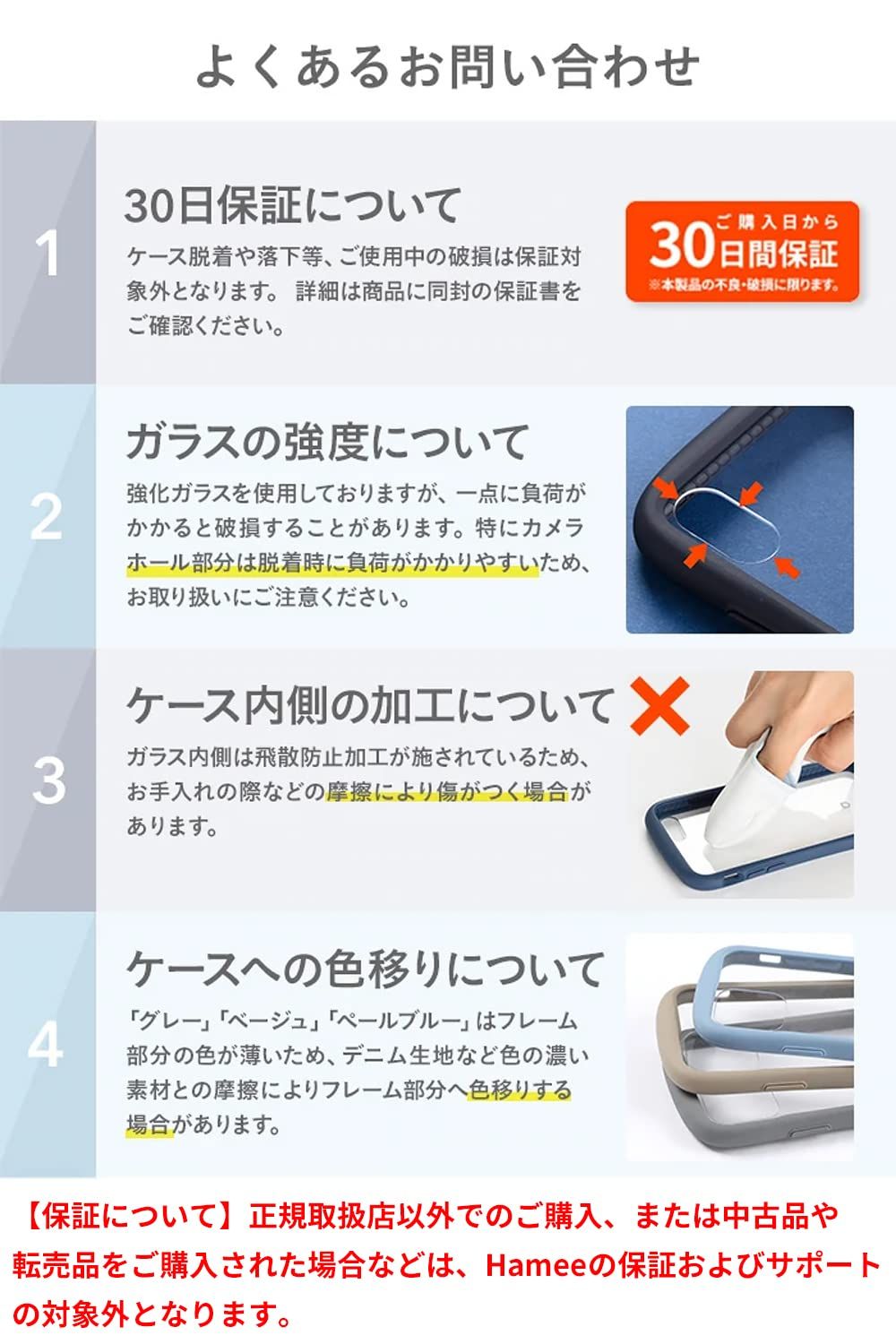 よくあるお問い合わせ

1

30日保証について

ケース脱着や落下等、ご使用中の破損は保証対象外となります。 詳細は商品に同封の保証書をご確認ください。

ご購入日から
30日間保証
※本製品の不良・破損に限ります。

2

ガラスの強度について

強化ガラスを使用しておりますが、一点に負荷がかかると破損することがあります。特にカメラホール部分は脱着時に負荷がかかりやすいため、お取り扱いにご注意ください。

3

ケース内側の加工について

ガラス内側は飛散防止加工が施されているため、お手入れの際などの摩擦により傷がつく場合があります。

4

ケースへの色移りについて

「グレー」「ベージュ」「ペールブルー」はフレーム部分の色が薄いため、デニム生地など色の濃い素材との摩擦によりフレーム部分へ色移りする場合があります。

【保証について】正規取扱店以外でのご購入、または中古品や転売品をご購入された場合などは、Hameeの保証およびサポートの対象外となります。