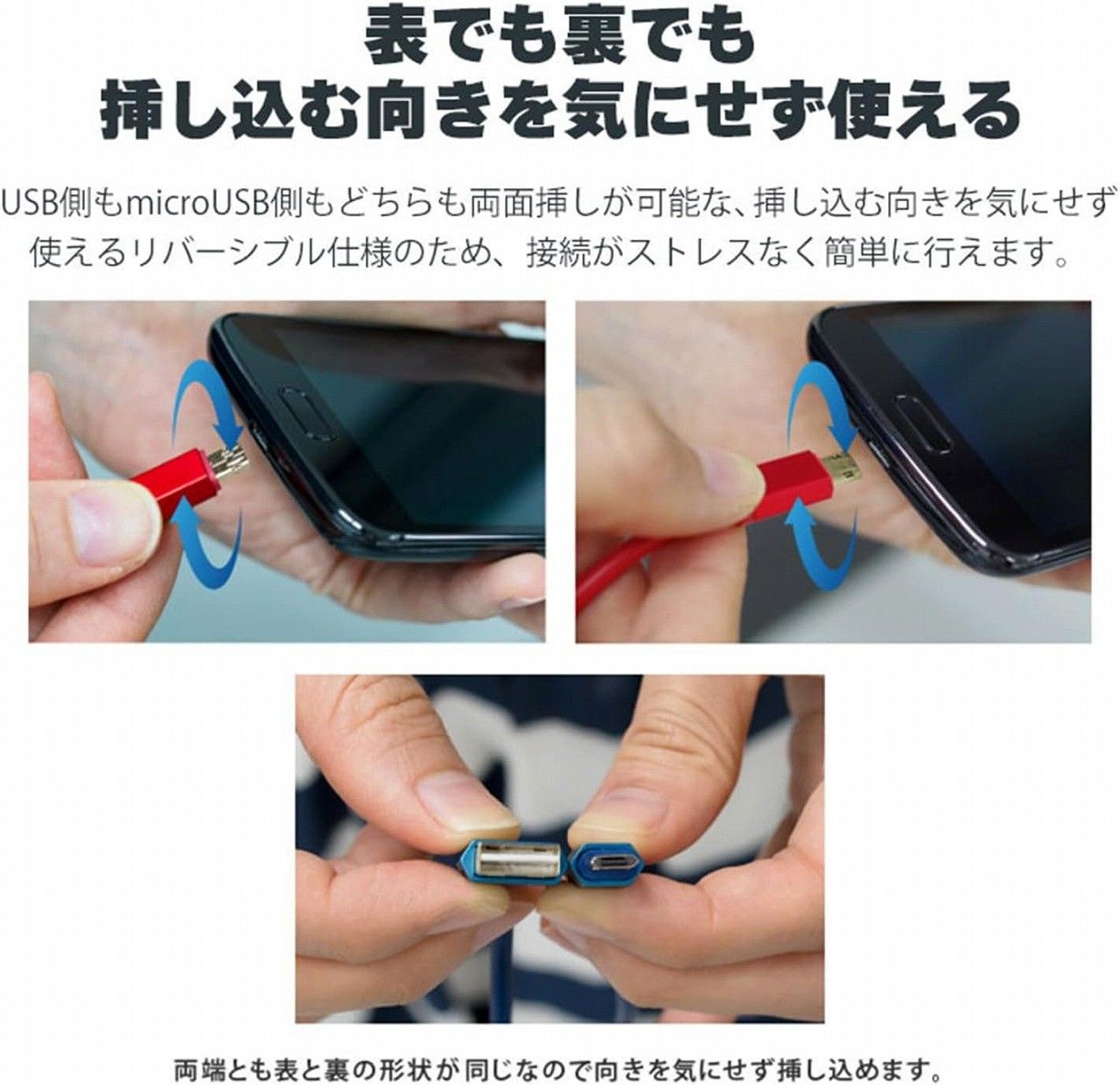 表でも裏でも
挿し込む向きを気にせず使える

USB側もmicroUSB側もどちらも両面挿しが可能な、挿し込む向きを気にせず使えるリバーシブル仕様のため、接続がストレスなく簡単に行えます。

両端とも表と裏の形状が同じなので向きを気にせず挿し込めます。