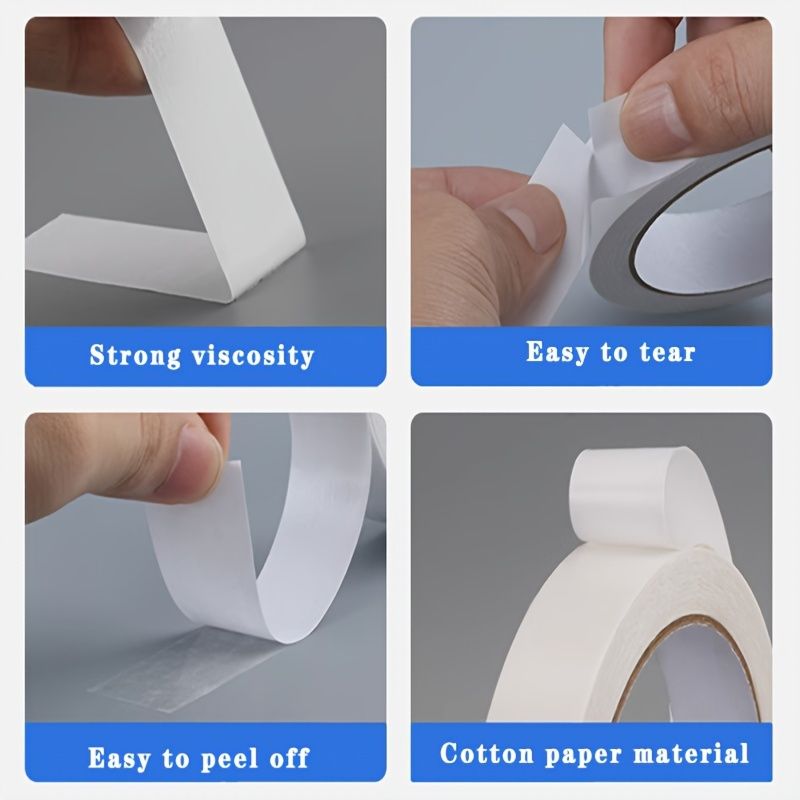 Strong viscosity

Easy to tear

Easy to peel off

Cotton paper material