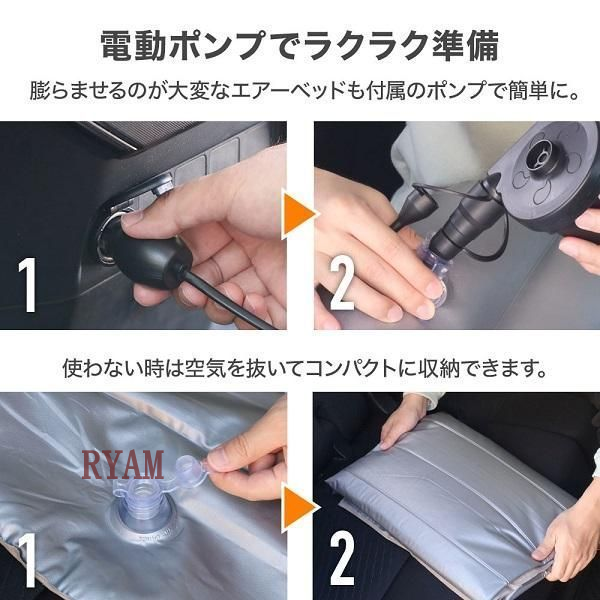 電動ポンプでラクラク準備

膨らませるのが大変なエアーベッドも付属のポンプで簡単に。

1

2

使わない時は空気を抜いてコンパクトに収納できます。

RYAM

1

2