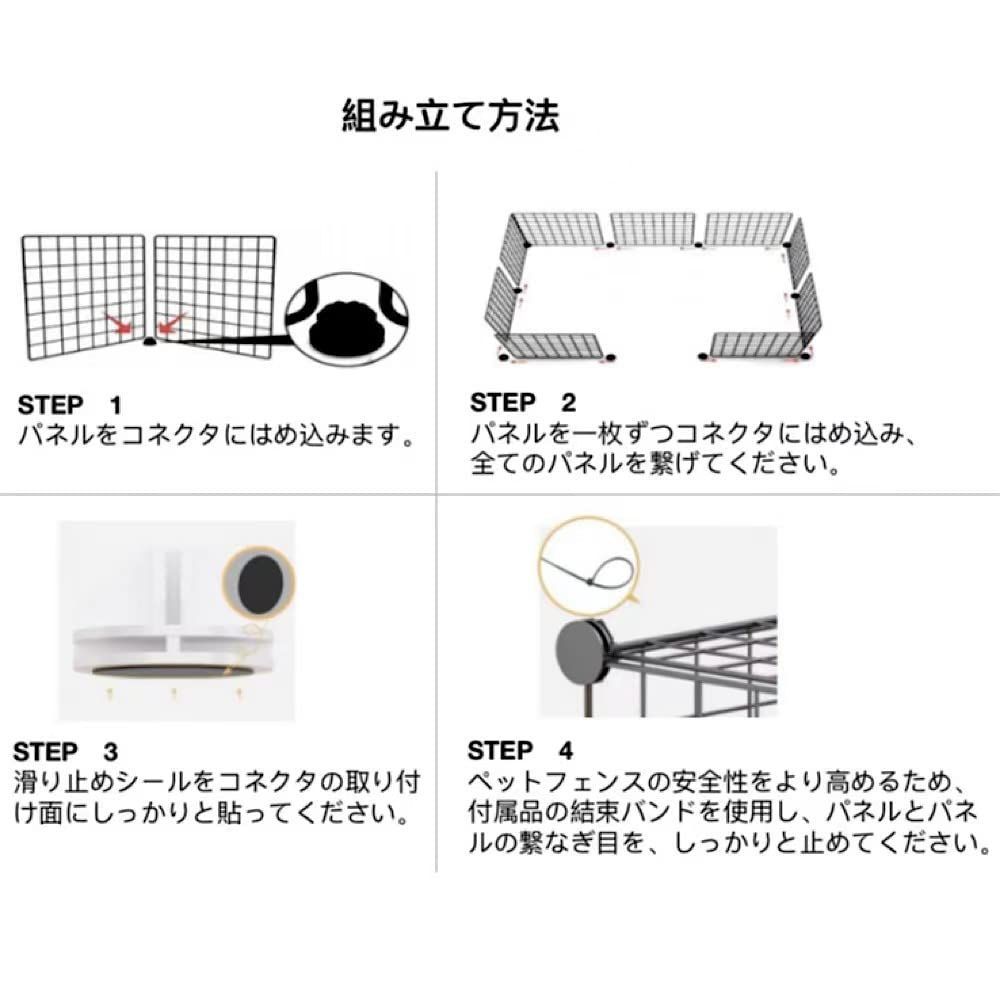 組み立て方法

STEP 1
パネルをコネクタにはめ込みます。

STEP 2
パネルを一枚ずつコネクタにはめ込み、全てのパネルを繋げてください。

STEP 3
滑り止めシールをコネクタの取り付け面にしっかりと貼ってください。

STEP 4
ペットフェンスの安全性をより高めるため、付属品の結束バンドを使用し、パネルとパネルの繋なぎ目を、しっかりと止めてください。