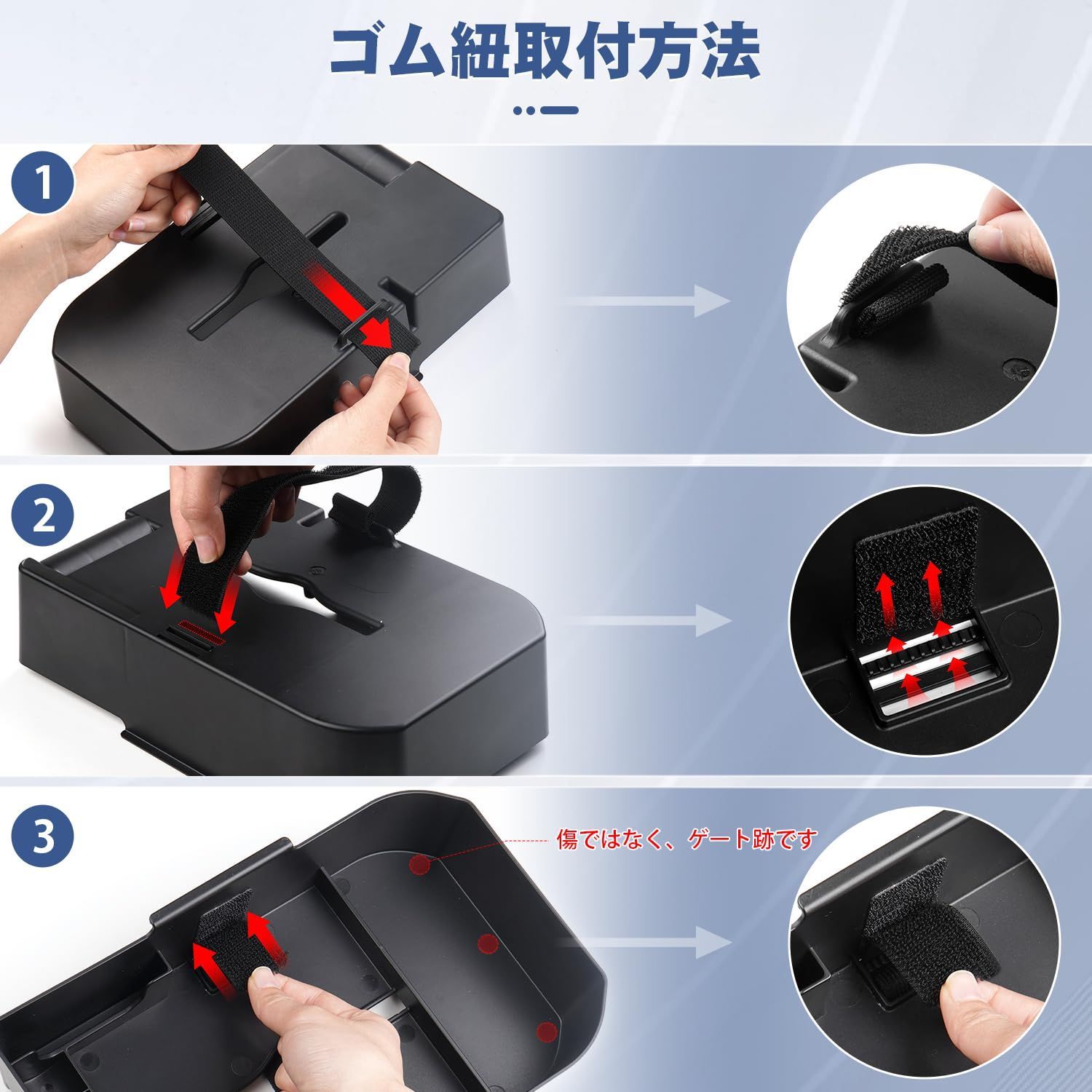 ゴム紐取付方法

1

2

3

傷ではなく、ゲート跡です