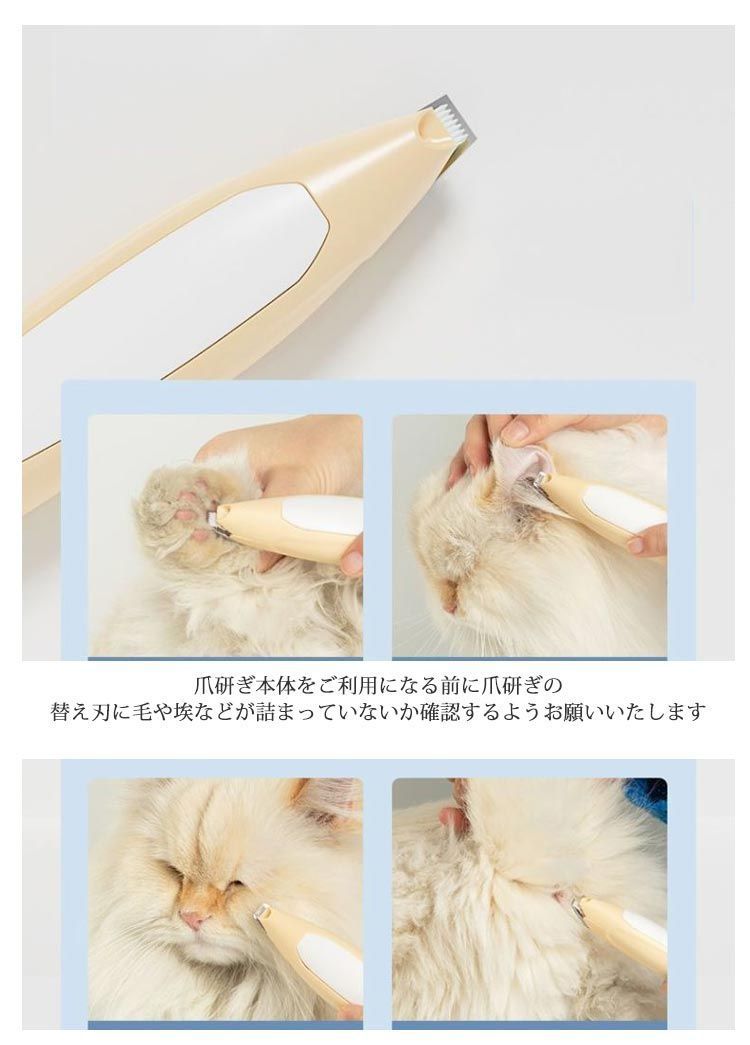 爪研ぎ本体をご利用になる前に爪研ぎの
替え刃に毛や埃などが詰まっていないか確認するようお願いいたします