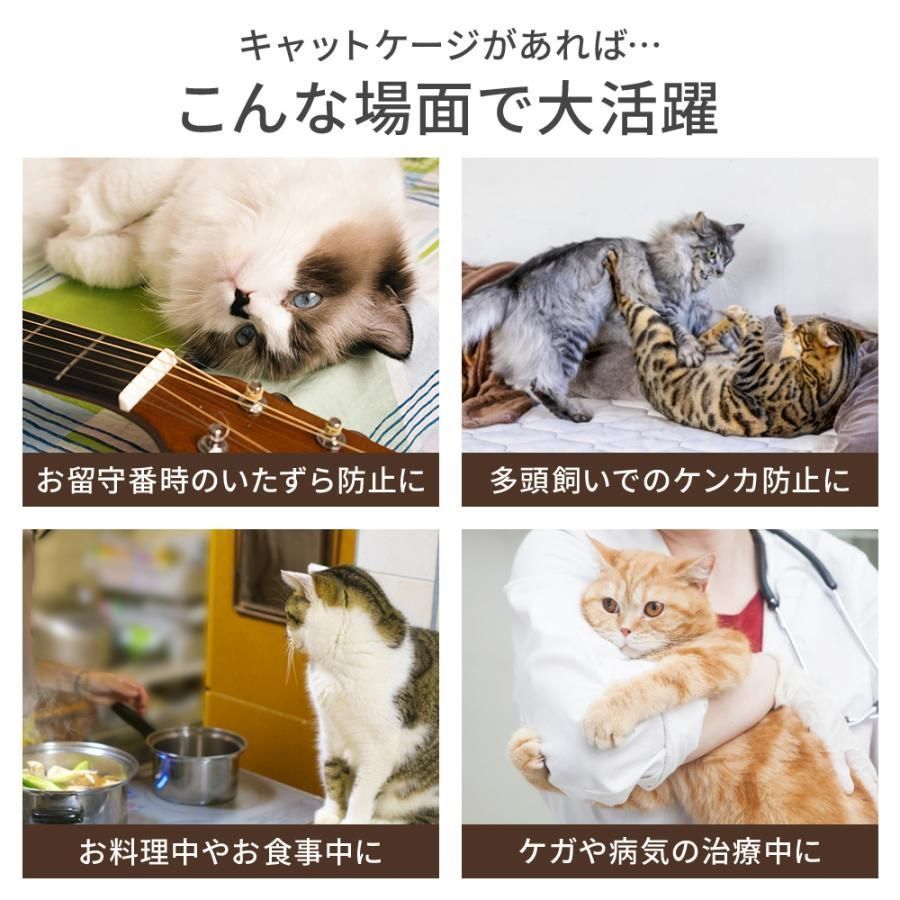 キャットケージがあれば…
こんな場面で大活躍

お留守番時のいたずら防止に

多頭飼いでのケンカ防止に

お料理中やお食事中に

ケガや病気の治療中に