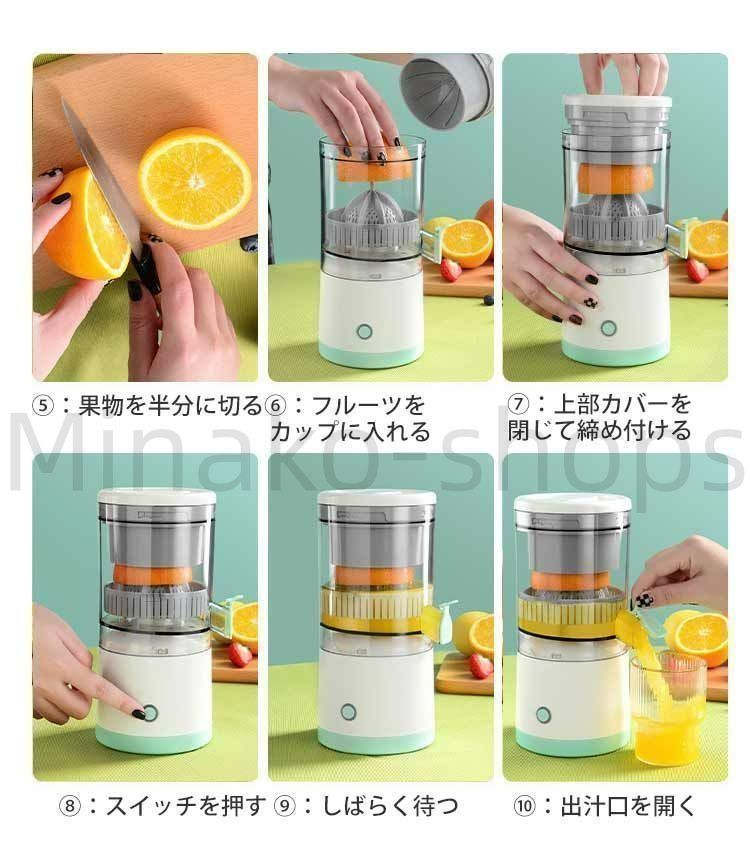 ⑤：果物を半分に切る

⑥：フルーツをカップに入れる

⑦：上部カバーを閉じて締め付ける

Minako-shops

⑧：スイッチを押す

⑨：しばらく待つ

⑩：出汁口を開く