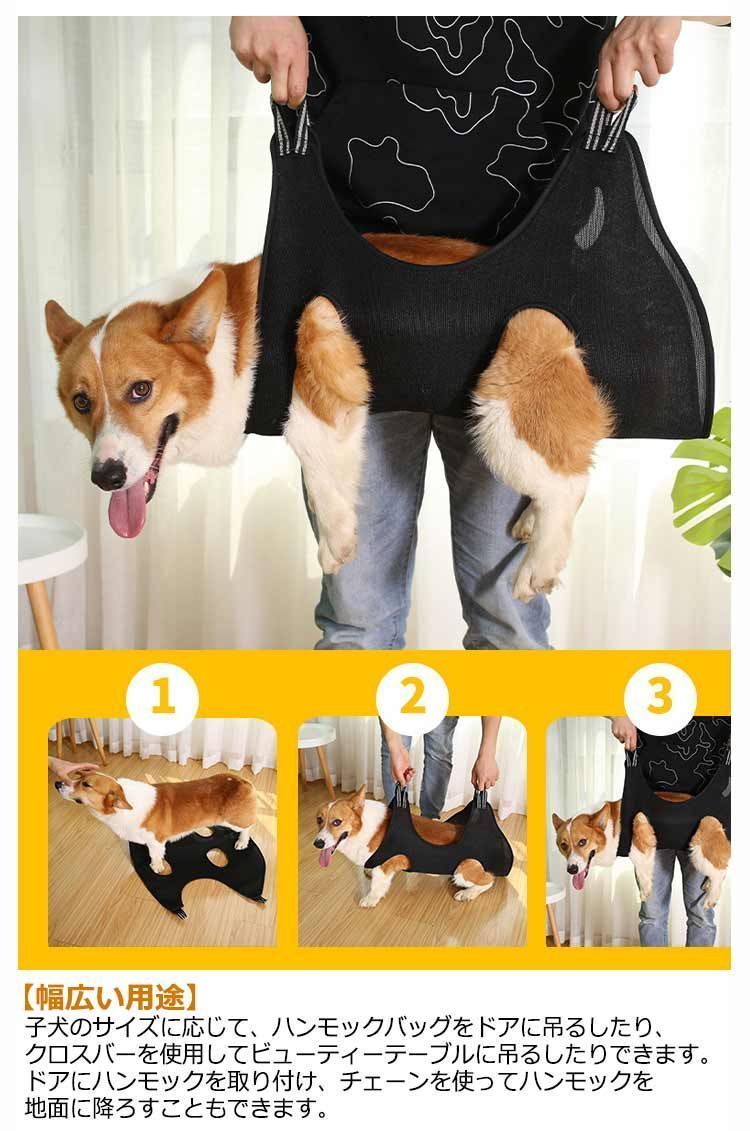 1

2

3

【幅広い用途】
子犬のサイズに応じて、ハンモックバッグをドアに吊るしたり、クロスバーを使用してビューティーテーブルに吊るしたりできます。ドアにハンモックを取り付け、チェーンを使ってハンモックを地面に降ろすこともできます。