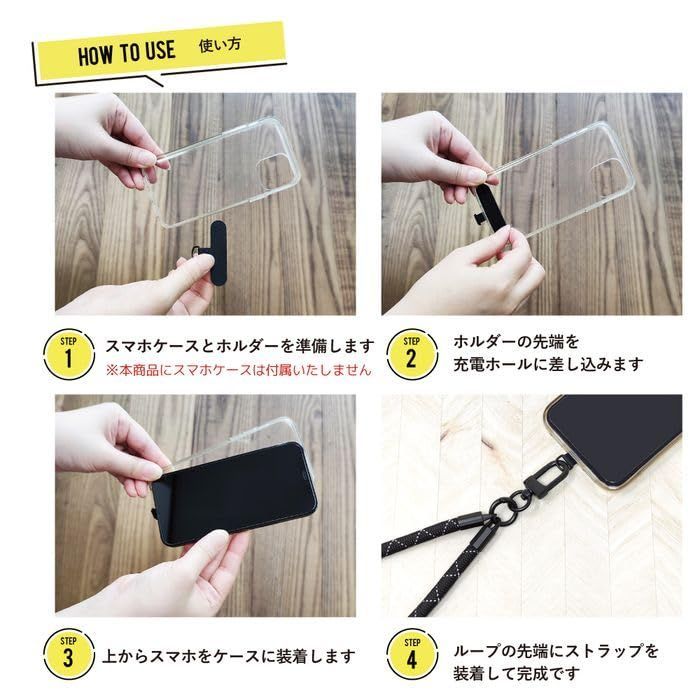 HOW TO USE 使い方

STEP 1
スマホケースとホルダーを準備します
※本商品にスマホケースは付属いたしません

STEP 2
ホルダーの先端を充電ホールに差し込みます

STEP 3
上からスマホをケースに装着します

STEP 4
ループの先端にストラップを装着して完成です