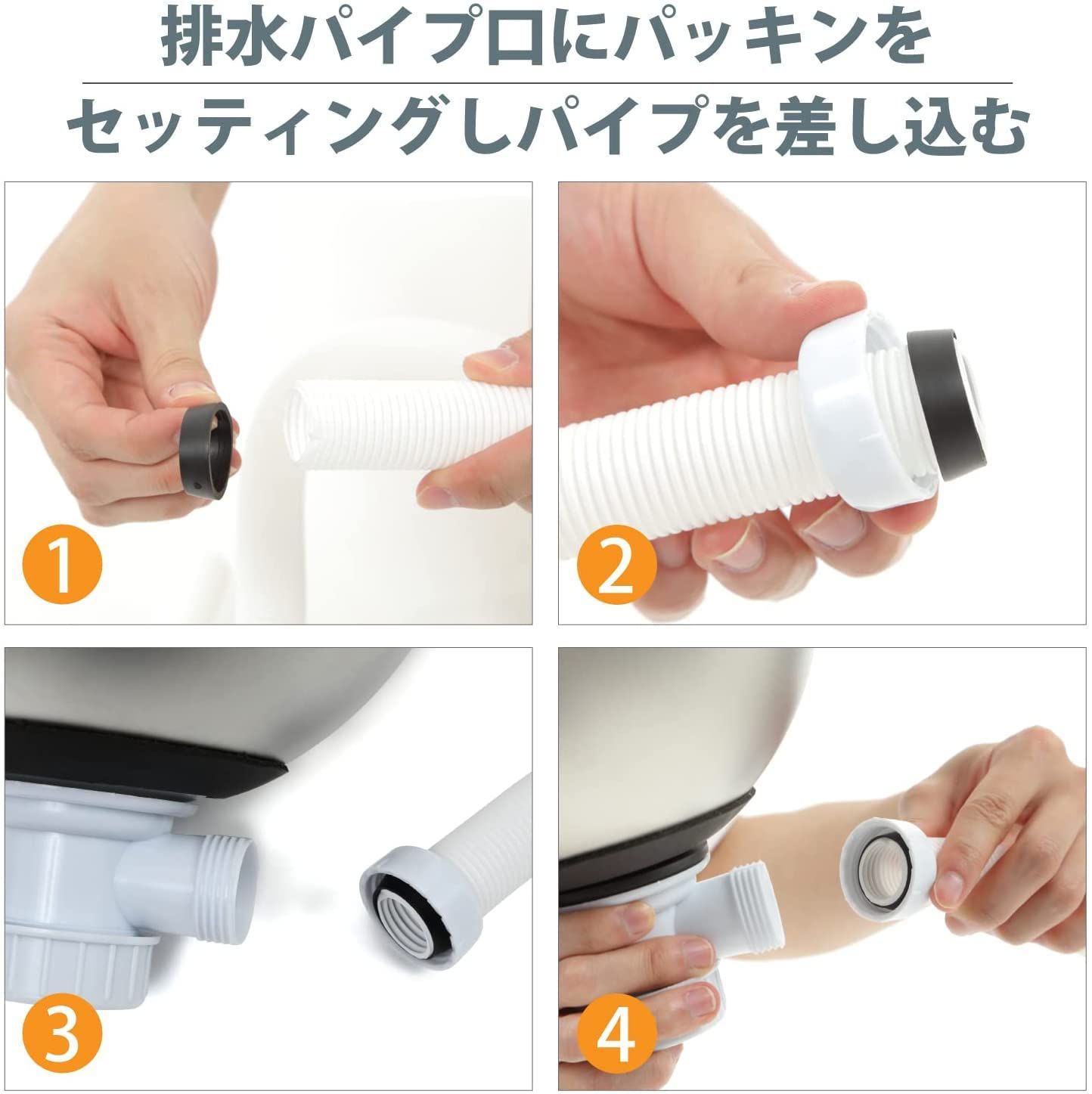 排水パイプ口にパッキンを

セッティングしパイプを差し込む

1

2

3

4