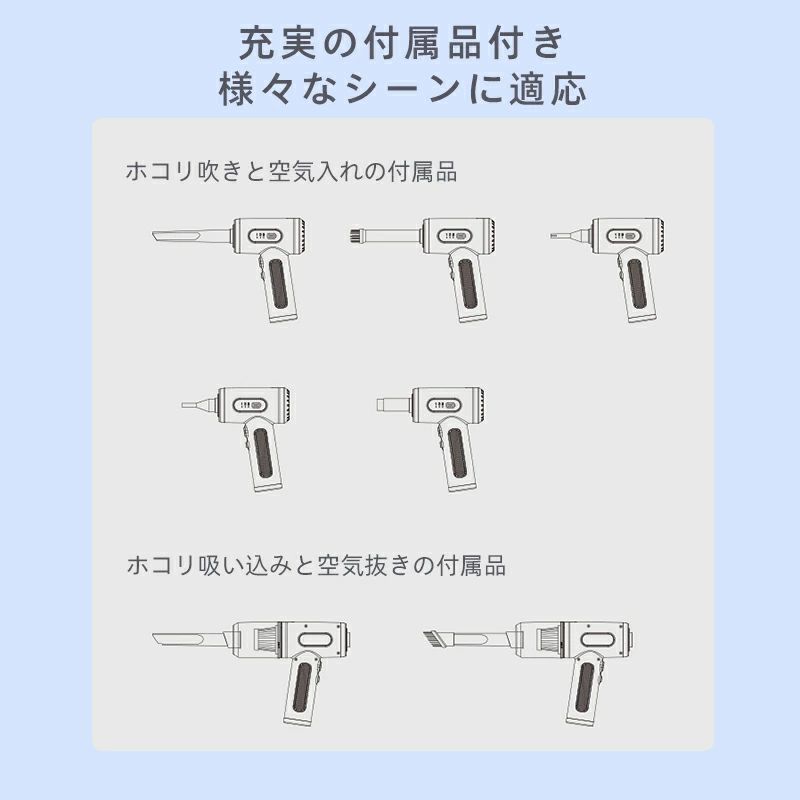 充実の付属品付き
様々なシーンに適応

ホコリ吹きと空気入れの付属品

ホコリ吸い込みと空気抜きの付属品