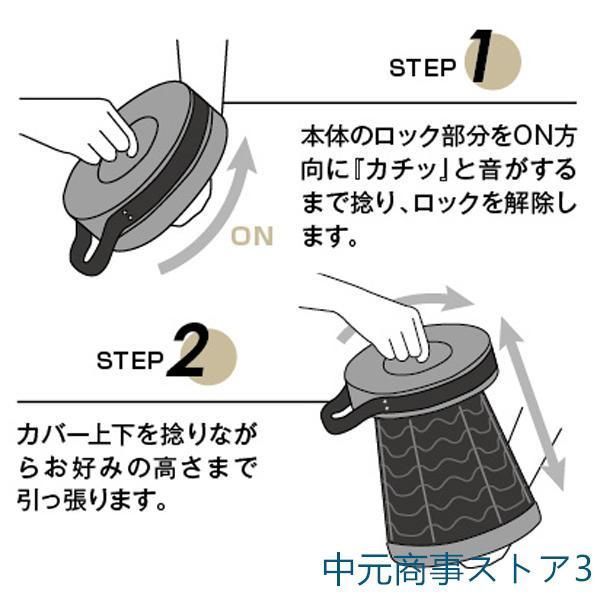 STEP 1

本体のロック部分をON方向に『カチッ』と音がするまで捻り、ロックを解除します。

ON

STEP 2

カバー上下を捻りながらお好みの高さまで引っ張ります。

中元商事ストア3