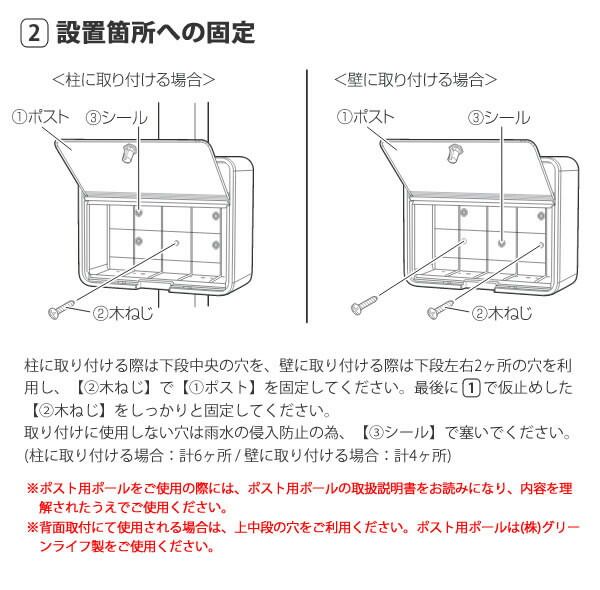 2 設置箇所への固定

<柱に取り付ける場合>

①ポスト ③シール

②木ねじ

<壁に取り付ける場合>

①ポスト

③シール

②木ねじ

柱に取り付ける際は下段中央の穴を、壁に取り付ける際は下段左右2ヶ所の穴を利用し、【②木ねじ】で【①ポスト】を固定してください。最後に 1 で仮止めした【②木ねじ】をしっかりと固定してください。
取り付けに使用しない穴は雨水の侵入防止の為、【③シール】で塞いでください。
(柱に取り付ける場合：計6ヶ所 / 壁に取り付ける場合：計4ヶ所)

※ポスト用ポールをご使用の際には、ポスト用ポールの取扱説明書をお読みになり、内容を理解されたうえでご使用ください。
※背面取付にて使用される場合は、上中段の穴をご利用ください。ポスト用ポールは(株)グリーンライフ製をご使用ください。