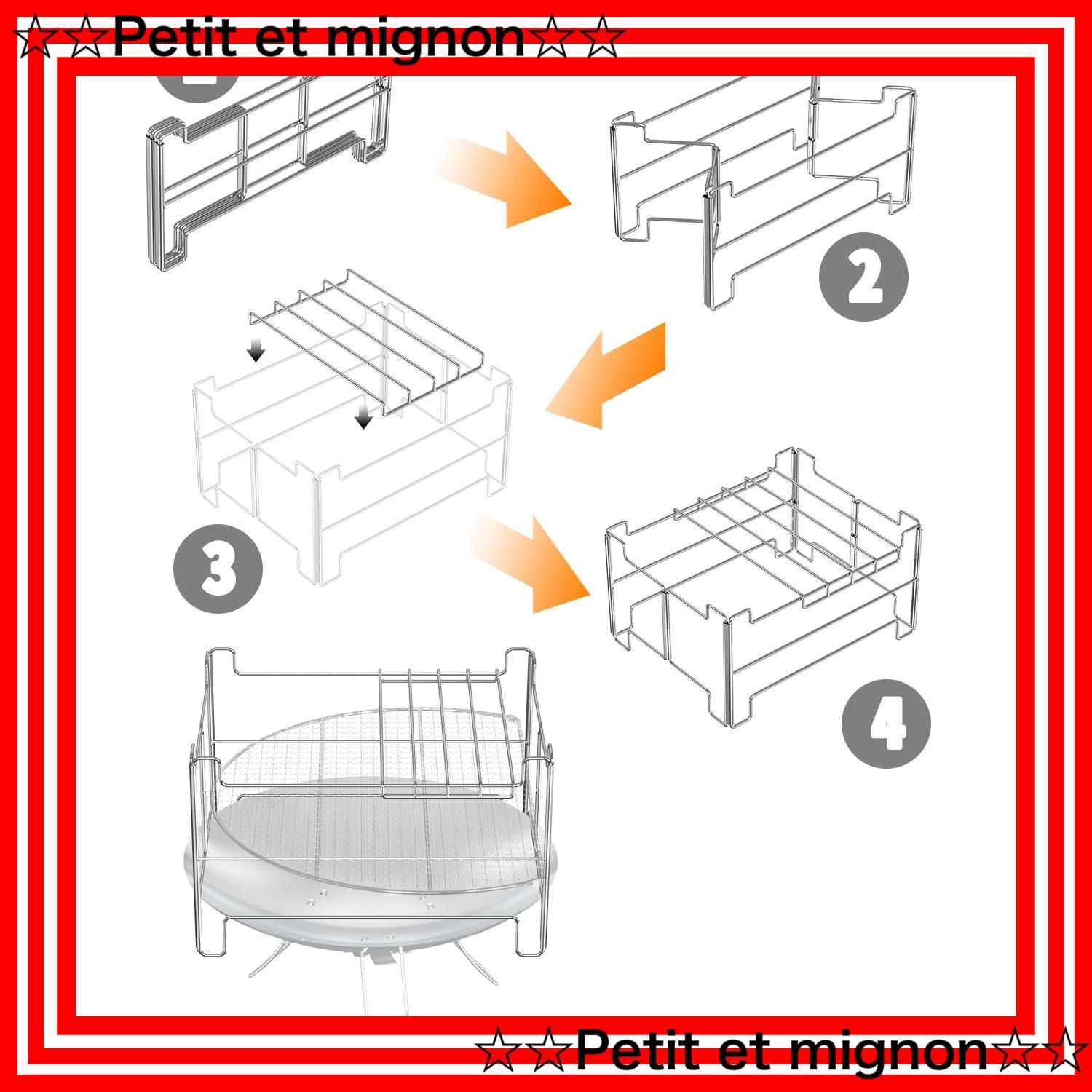 ☆☆Petit et mignon☆☆

2

3

4

☆☆Petit et mignon☆☆