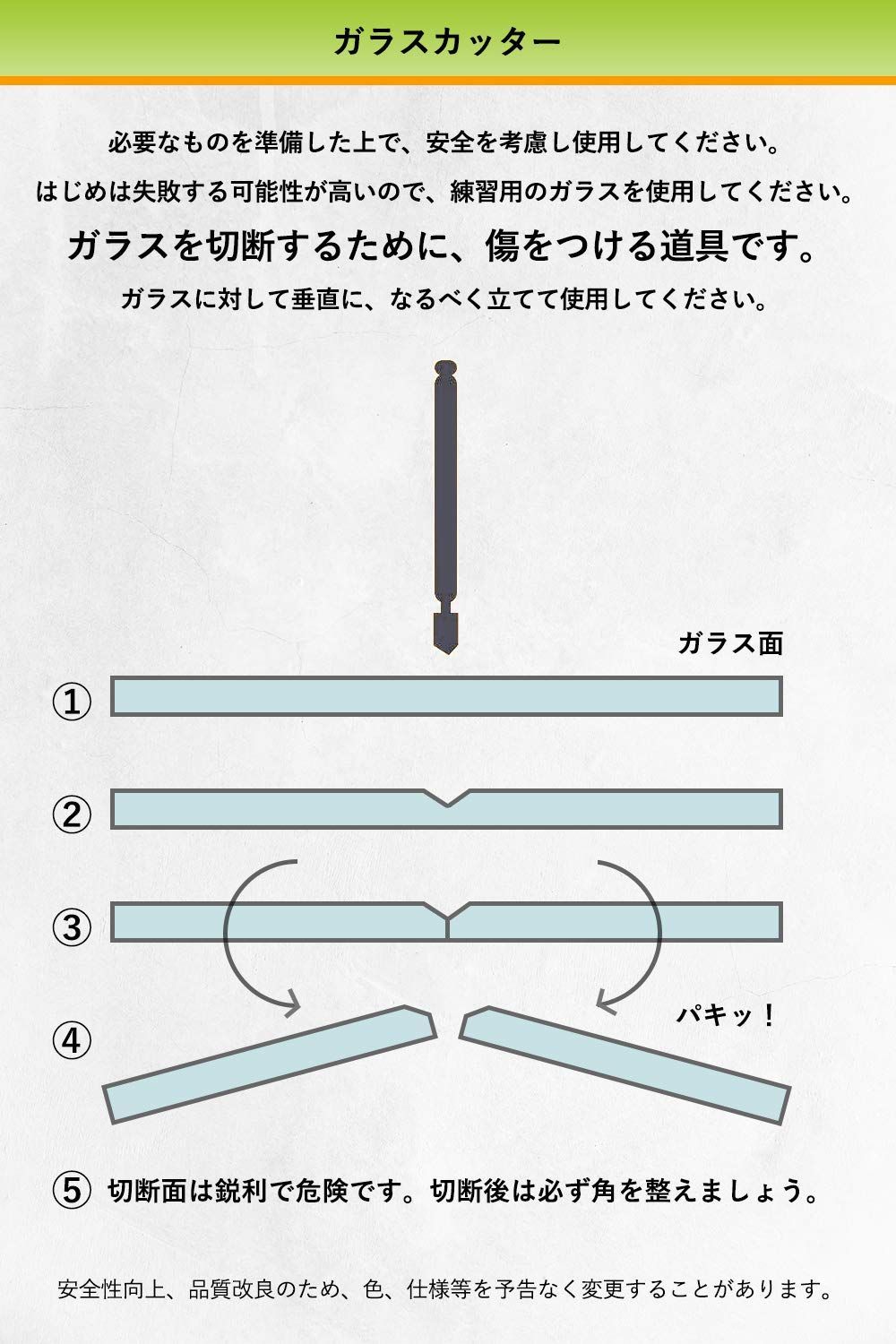 ガラスカッター

必要なものを準備した上で、安全を考慮し使用してください。

はじめは失敗する可能性が高いので、練習用のガラスを使用してください。

ガラスを切断するために、傷をつける道具です。

ガラスに対して垂直に、なるべく立てて使用してください。

ガラス面

①

②

③

④

パキッ！

⑤ 切断面は鋭利で危険です。切断後は必ず角を整えましょう。

安全性向上、品質改良のため、色、仕様等を予告なく変更することがあります。