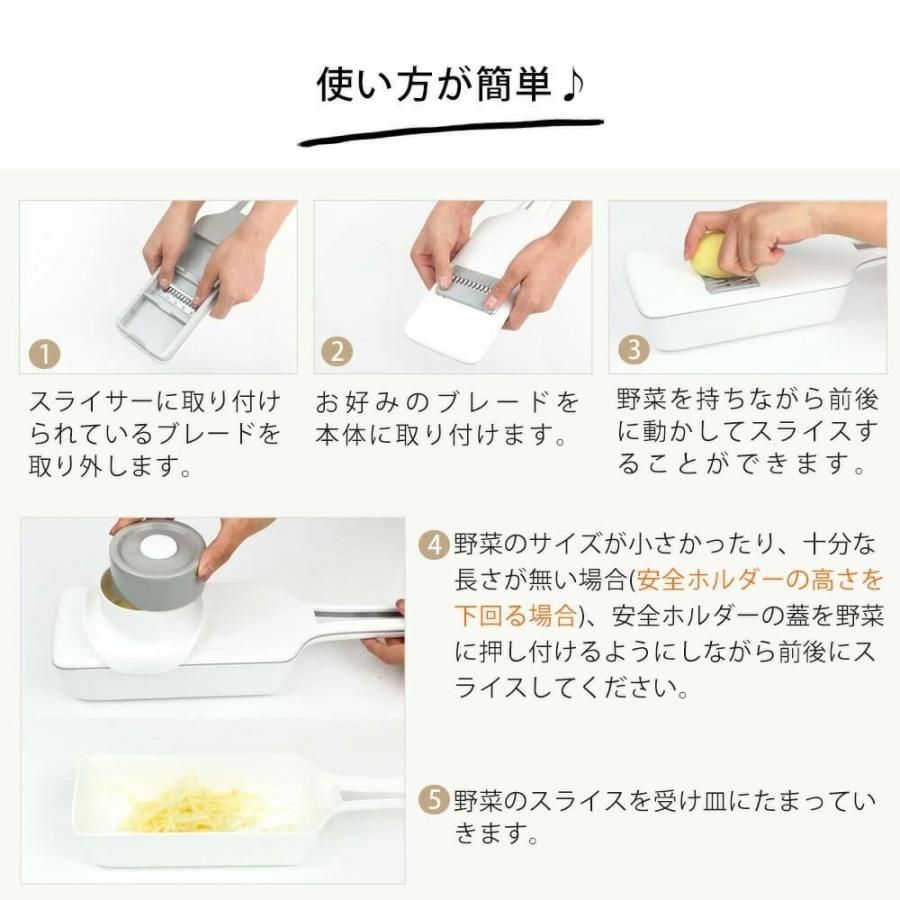 使い方が簡単♪

1
スライサーに取り付けられているブレードを取り外します。

2
お好みのブレードを本体に取り付けます。

3
野菜を持ちながら前後に動かしてスライスすることができます。

4 野菜のサイズが小さかったり、十分な長さが無い場合(安全ホルダーの高さを下回る場合)、安全ホルダーの蓋を野菜に押し付けるようにしながら前後にスライスしてください。

5 野菜のスライスを受け皿にたまっていきます。