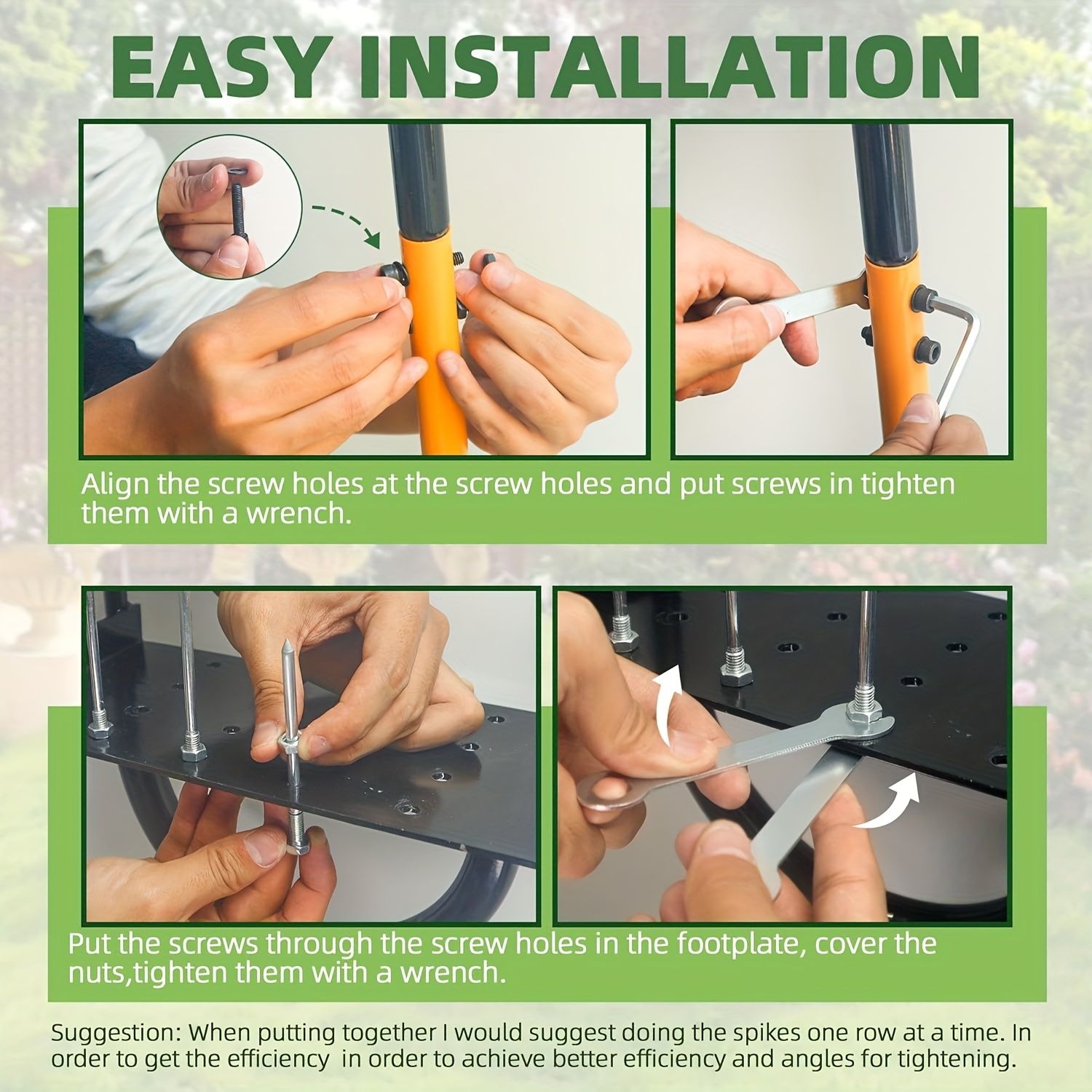 EASY INSTALLATION

Align the screw holes at the screw holes and put screws in tighten them with a wrench.

Put the screws through the screw holes in the footplate, cover the nuts,tighten them with a wrench.

Suggestion: When putting together I would suggest doing the spikes one row at a time. In order to get the efficiency in order to achieve better efficiency and angles for tightening.