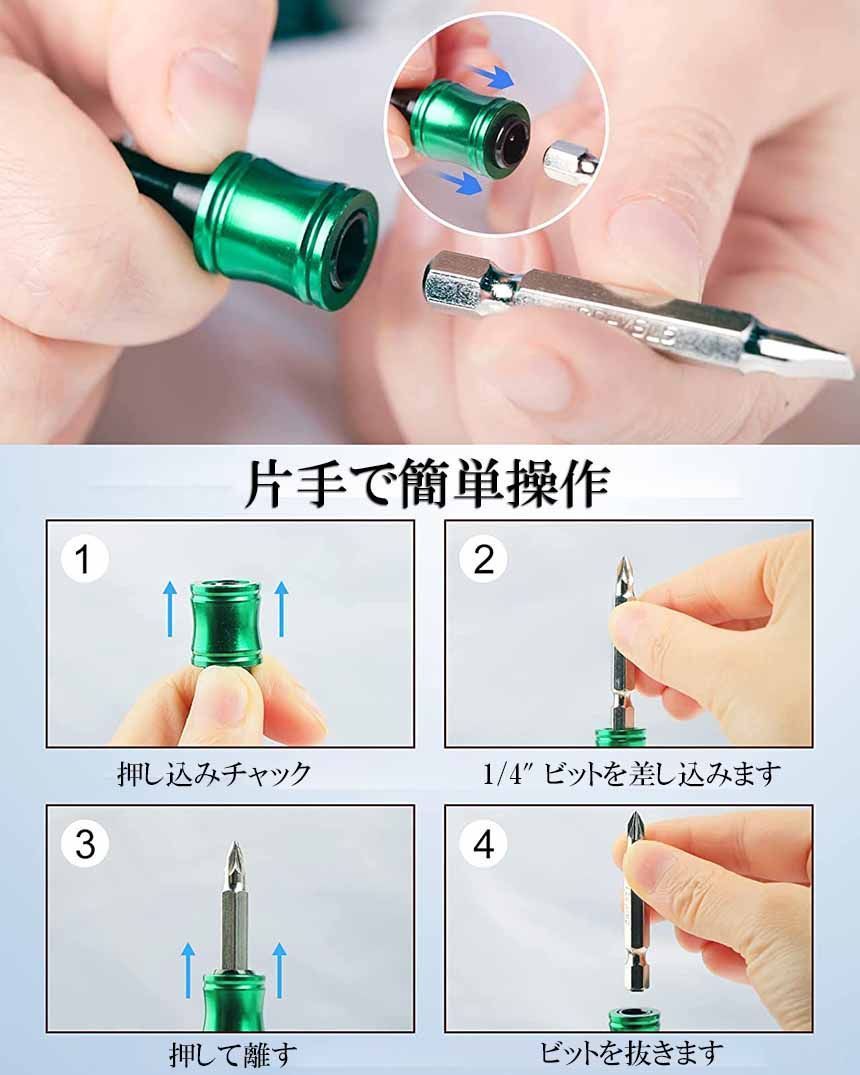 片手で簡単操作

1
押し込みチャック

2
1/4″ ビットを差し込みます

3
押して離す

4
ビットを抜きます