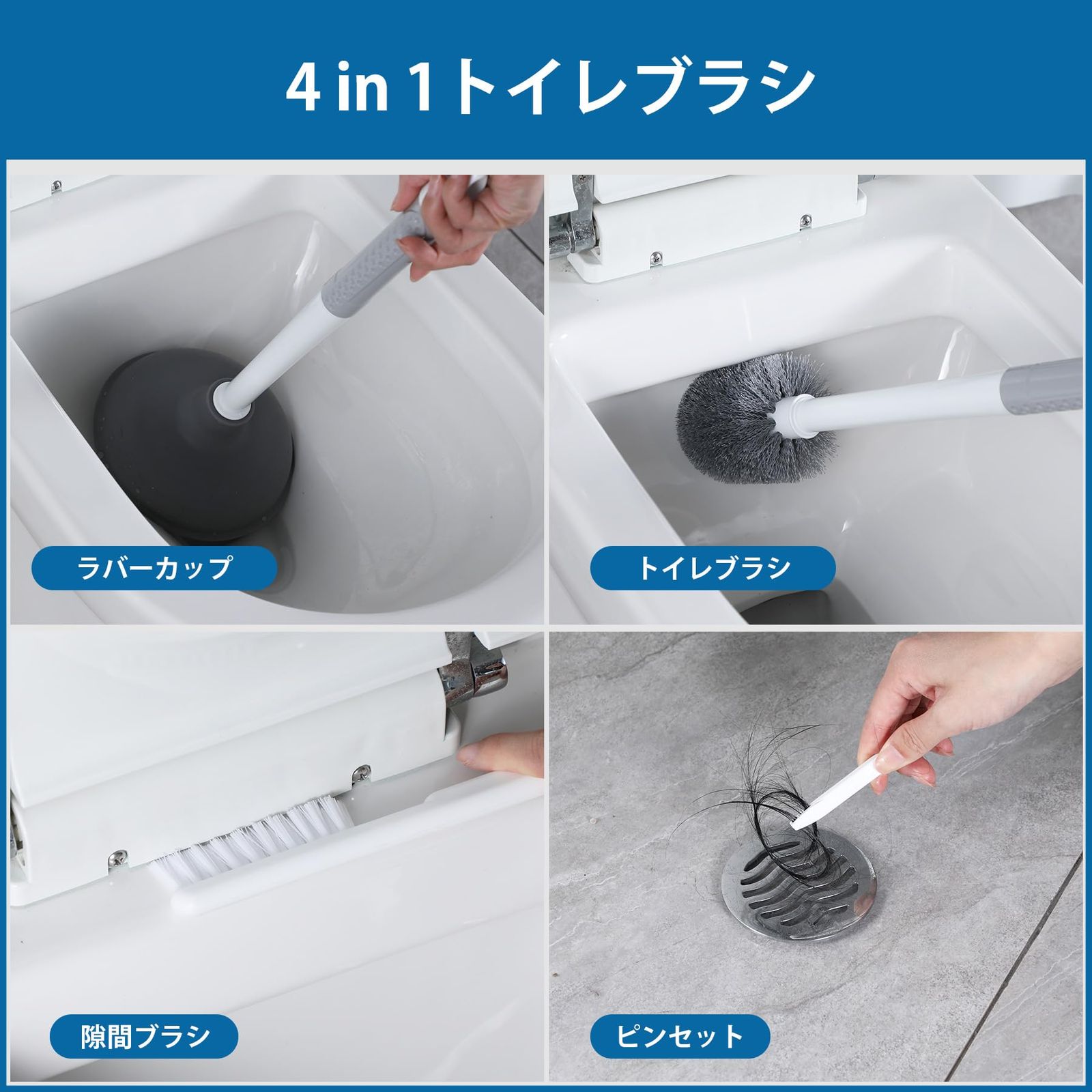 4 in 1トイレブラシ

ラバーカップ

トイレブラシ

隙間ブラシ

ピンセット