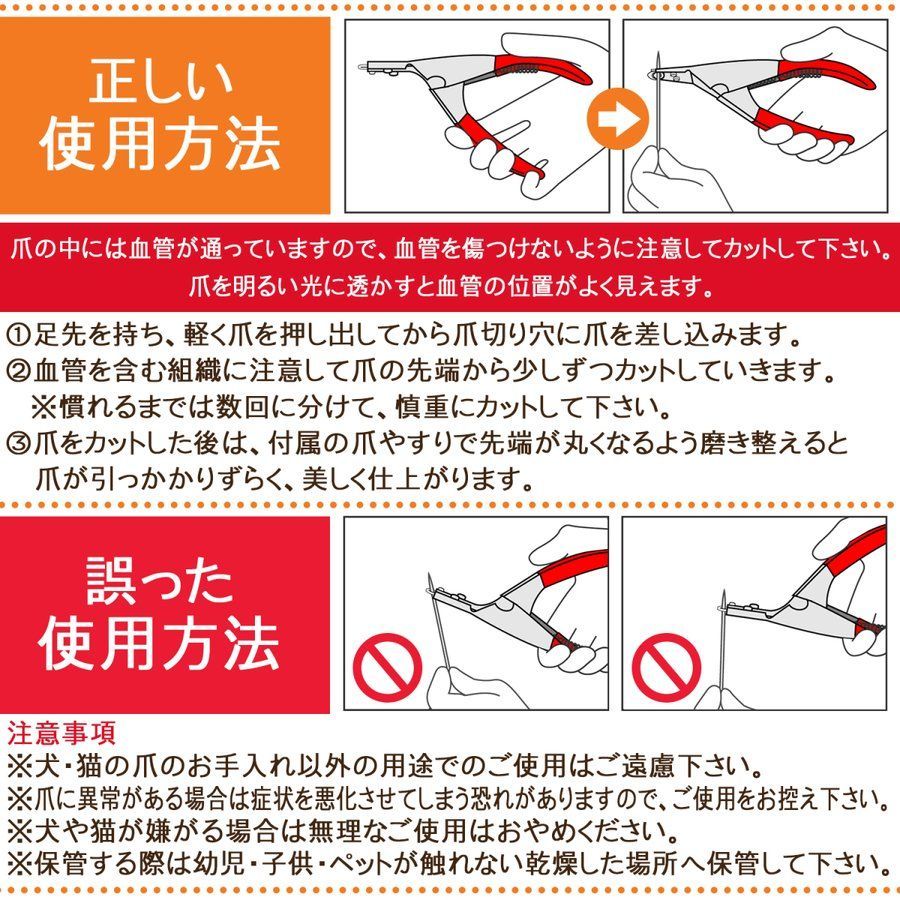 正しい
使用方法

爪の中には血管が通っていますので、血管を傷つけないように注意してカットして下さい。
爪を明るい光に透かすと血管の位置がよく見えます。

①足先を持ち、軽く爪を押し出してから爪切り穴に爪を差し込みます。
②血管を含む組織に注意して爪の先端から少しずつカットしていきます。
※慣れるまでは数回に分けて、慎重にカットして下さい。
③爪をカットした後は、付属の爪やすりで先端が丸くなるよう磨き整えると爪が引っかかりずらく、美しく仕上がります。

誤った
使用方法

注意事項
※犬・猫の爪のお手入れ以外の用途でのご使用はご遠慮下さい。
※爪に異常がある場合は症状を悪化させてしまう恐れがありますので、ご使用をお控え下さい。
※犬や猫が嫌がる場合は無理なご使用はおやめください。
※保管する際は幼児・子供・ペットが触れない乾燥した場所へ保管して下さい。