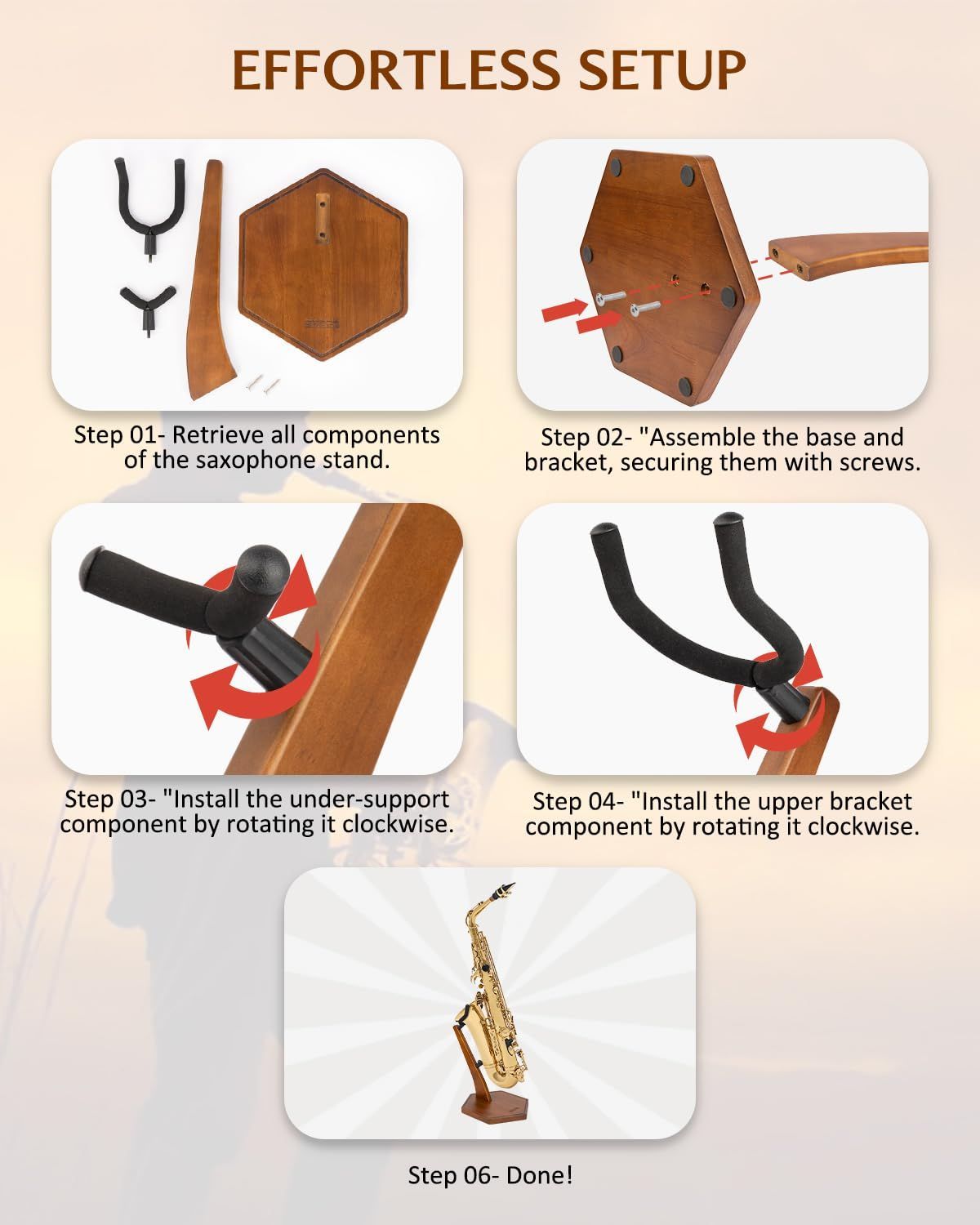 EFFORTLESS SETUP

Step 01- Retrieve all components of the saxophone stand.

Step 02- "Assemble the base and bracket, securing them with screws.

Step 03- "Install the under-support component by rotating it clockwise.

Step 04- "Install the upper bracket component by rotating it clockwise.

Step 06- Done!