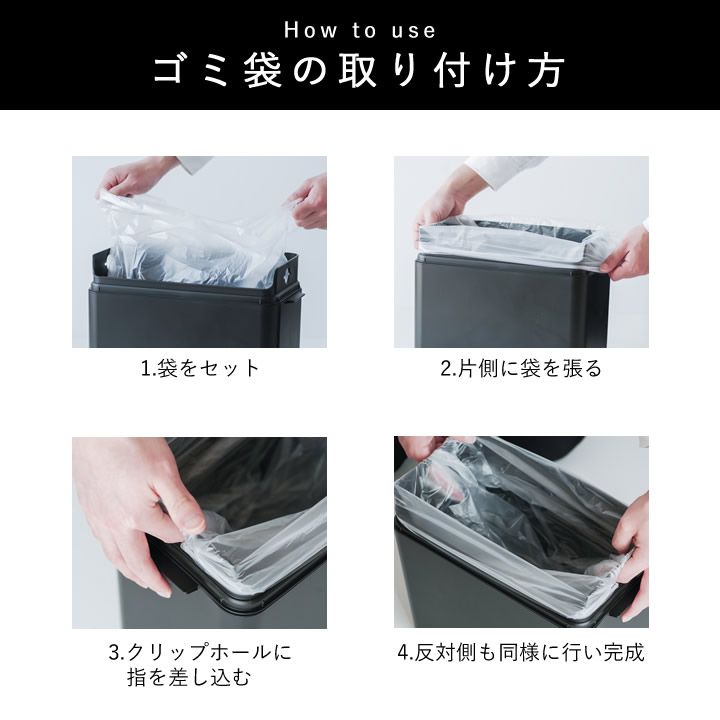 How to use
ゴミ袋の取り付け方

1.袋をセット

2.片側に袋を張る

3.クリップホールに指を差し込む

4.反対側も同様に行い完成