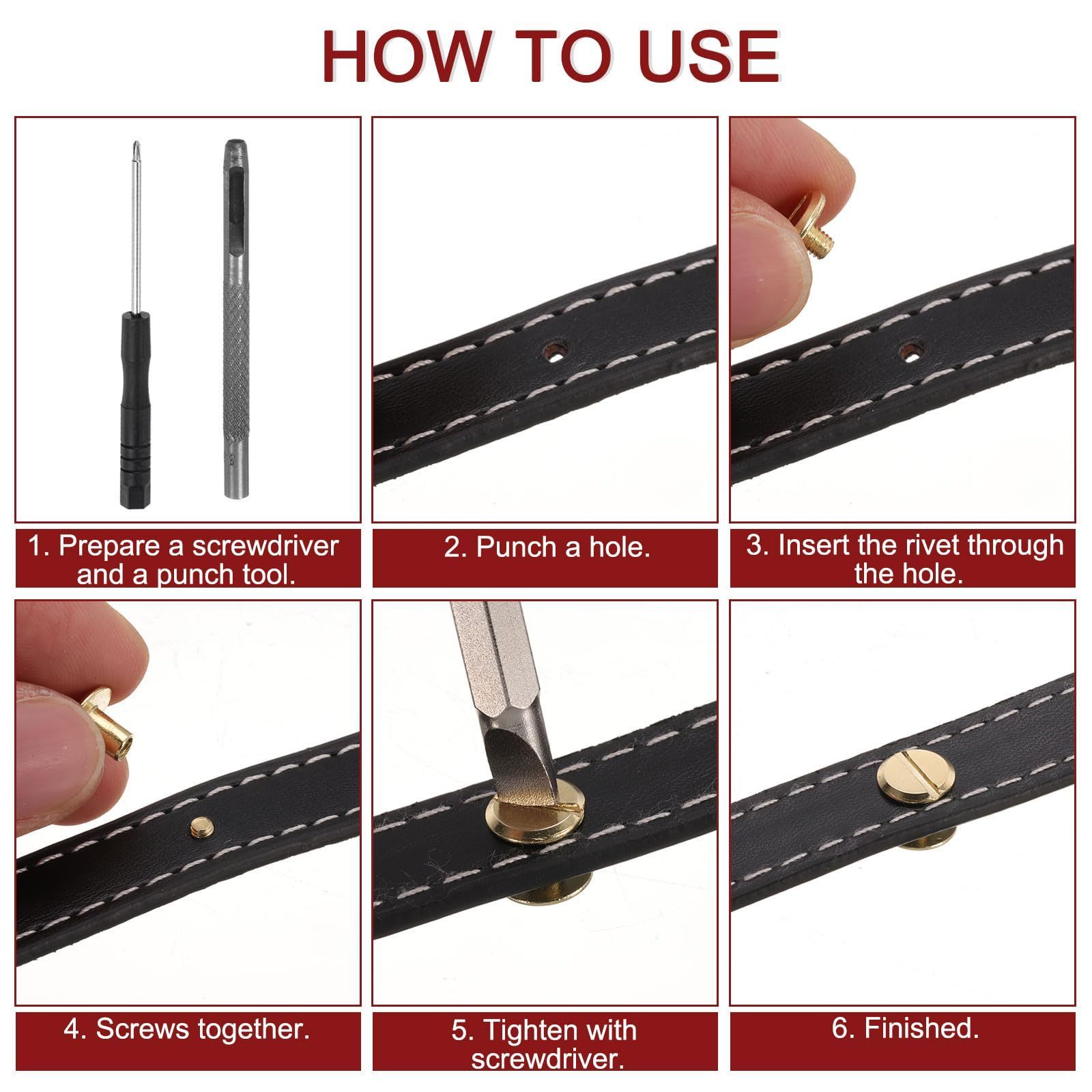 HOW TO USE

1. Prepare a screwdriver and a punch tool.

2. Punch a hole.

3. Insert the rivet through the hole.

4. Screws together.

5. Tighten with screwdriver.

6. Finished.