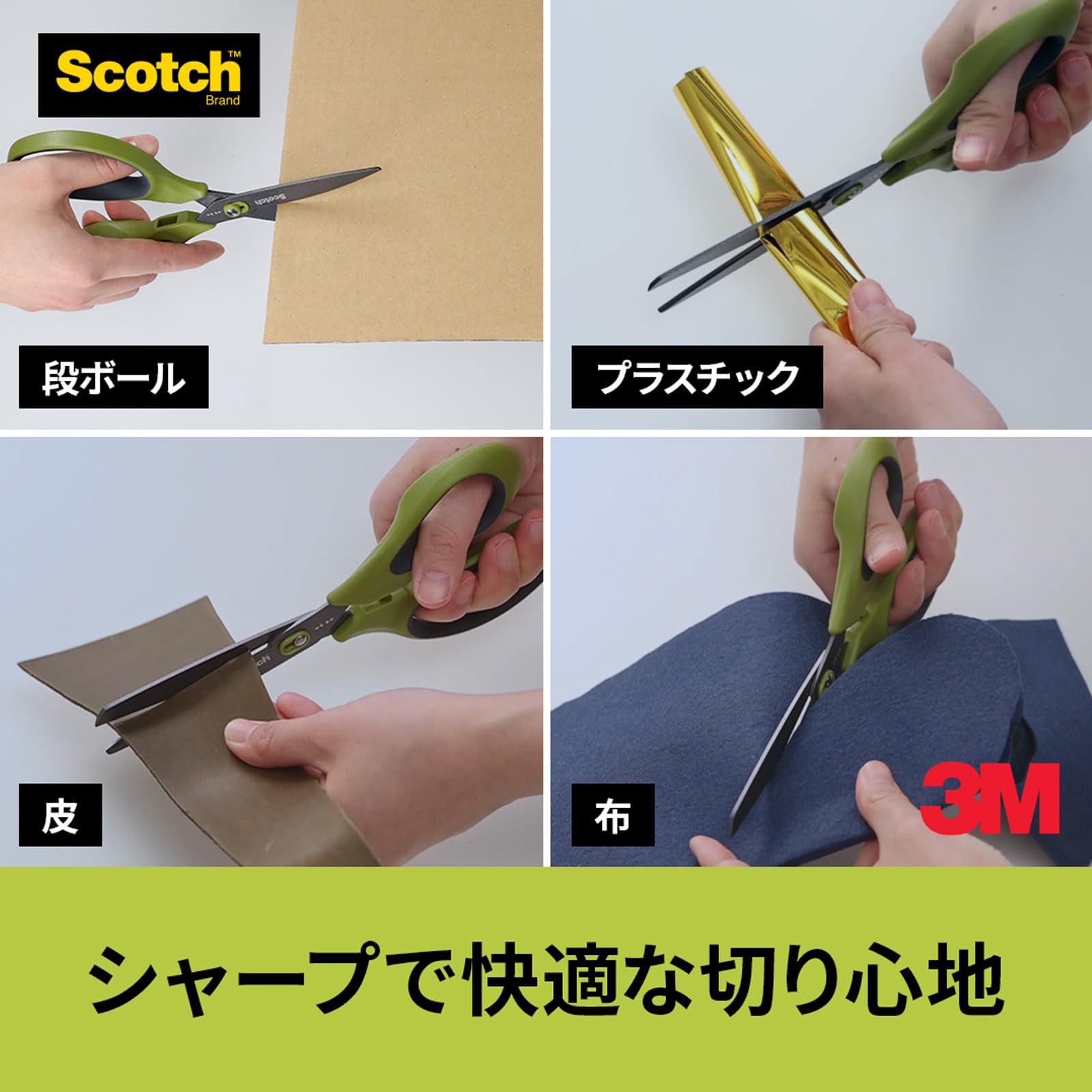 Scotch™ Brand

Scotch

段ボール

プラスチック

Scotch

皮

布

3M

シャープで快適な切り心地