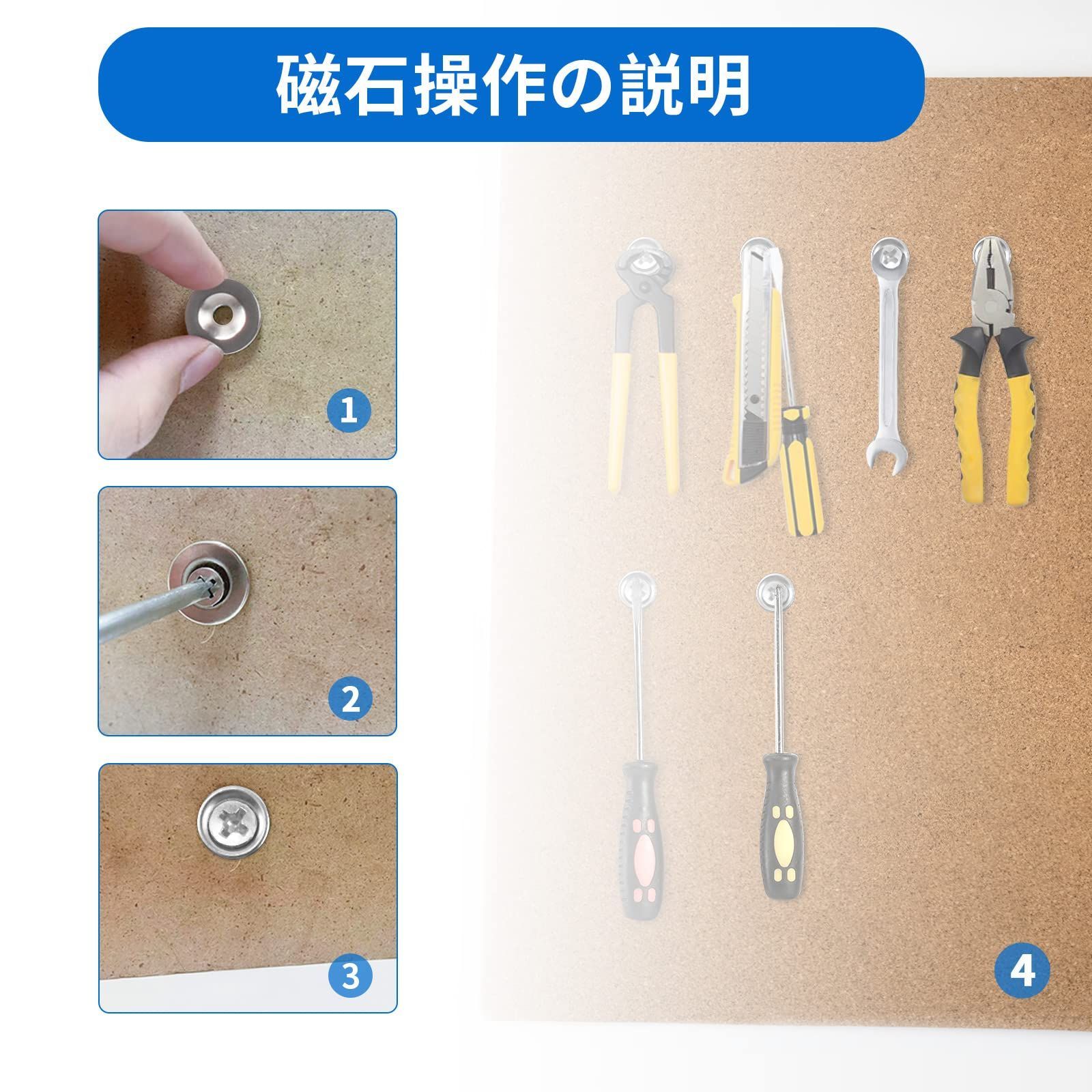 磁石操作の説明

1

2

3

4