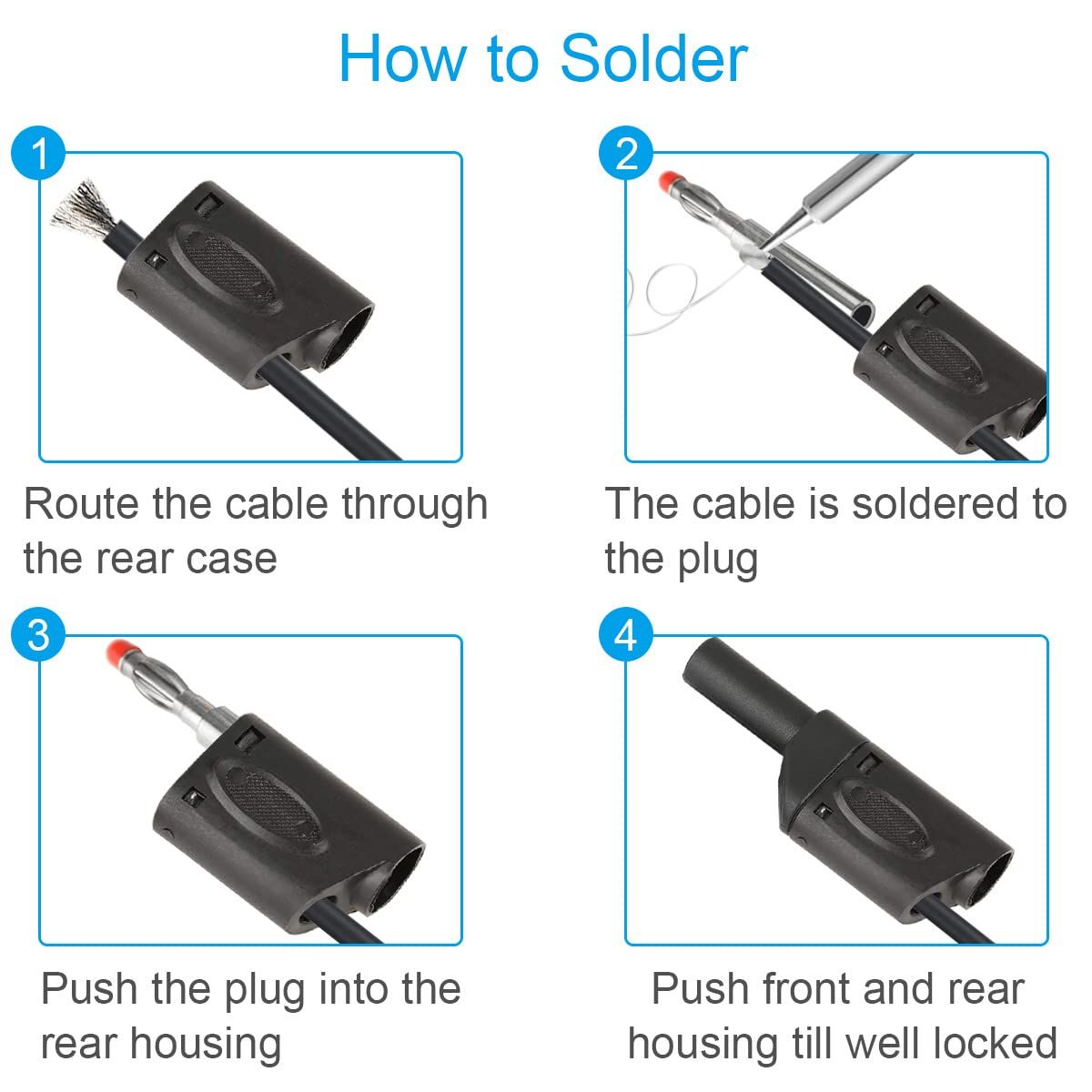 How to Solder

1

Route the cable through the rear case

2

The cable is soldered to the plug

3

Push the plug into the rear housing

4

Push front and rear housing till well locked