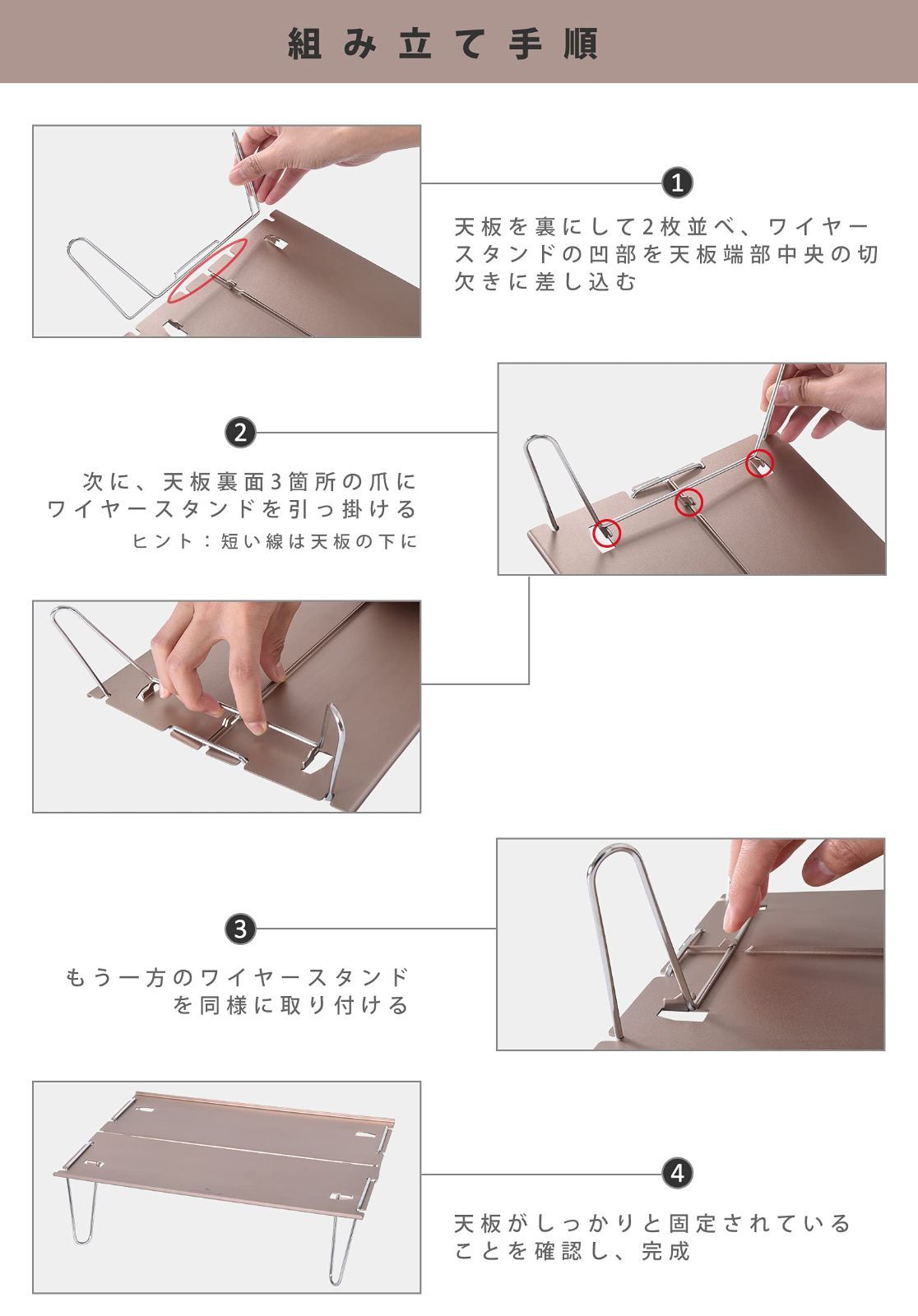 組み立て手順

1

天板を裏にして2枚並べ、ワイヤースタンドの凹部を天板端部中央の切欠きに差し込む

2

次に、天板裏面3箇所の爪にワイヤースタンドを引っ掛ける

ヒント：短い線は天板の下に

3

もう一方のワイヤースタンドを同様に取り付ける

4

天板がしっかりと固定されていることを確認し、完成