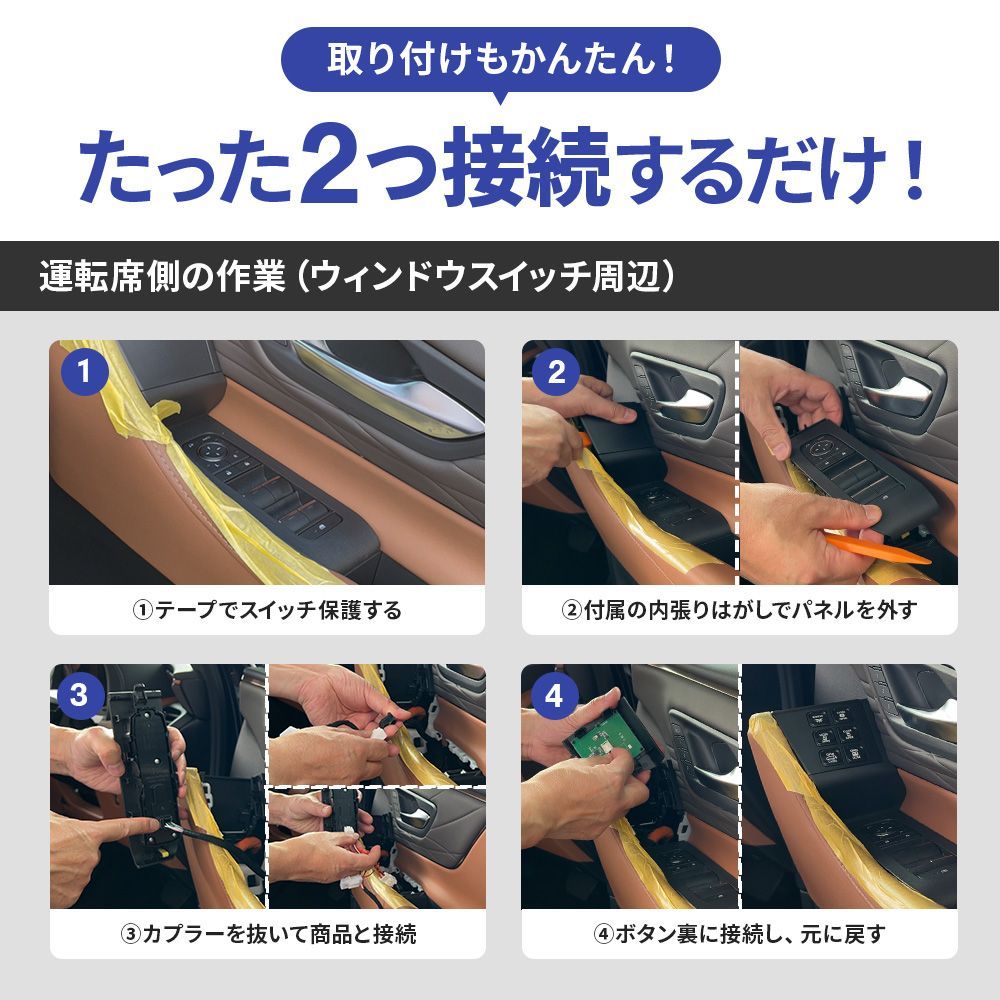 取り付けもかんたん!

たった2つ接続するだけ!

運転席側の作業（ウィンドウスイッチ周辺）

1

①テープでスイッチ保護する

2

②付属の内張りはがしでパネルを外す

3

③カプラーを抜いて商品と接続

4

④ボタン裏に接続し、元に戻す