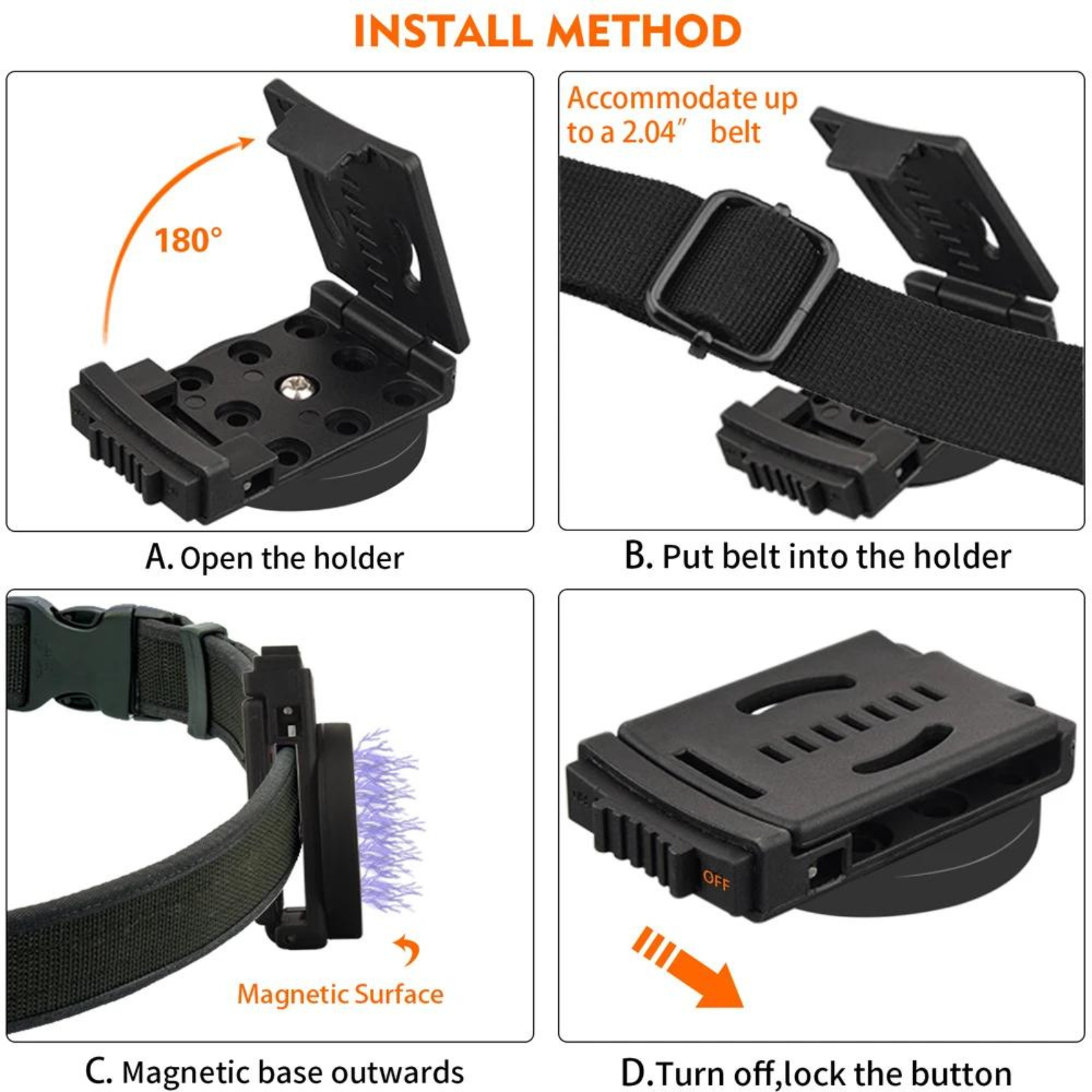 INSTALL METHOD

180°

A. Open the holder

Accommodate up to a 2.04″ belt

B. Put belt into the holder

Magnetic Surface

C. Magnetic base outwards

OFF

D.Turn off,lock the button