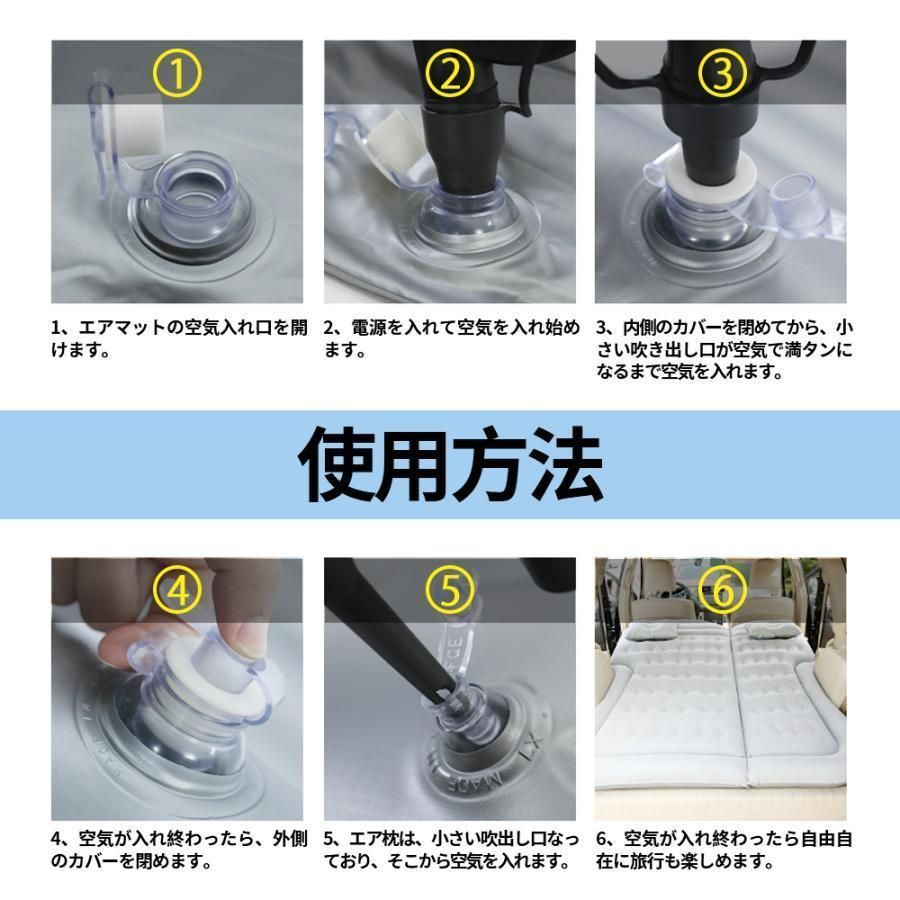 ①

1、エアマットの空気入れ口を開けます。

②

2、電源を入れて空気を入れ始めます。

③

3、内側のカバーを閉めてから、小さい吹き出し口が空気で満タンになるまで空気を入れます。

使用方法

④

4、空気が入れ終わったら、外側のカバーを閉めます。

⑤

5、エア枕は、小さい吹出し口なっており、そこから空気を入れます。

⑥

6、空気が入れ終わったら自由自在に旅行も楽しめます。