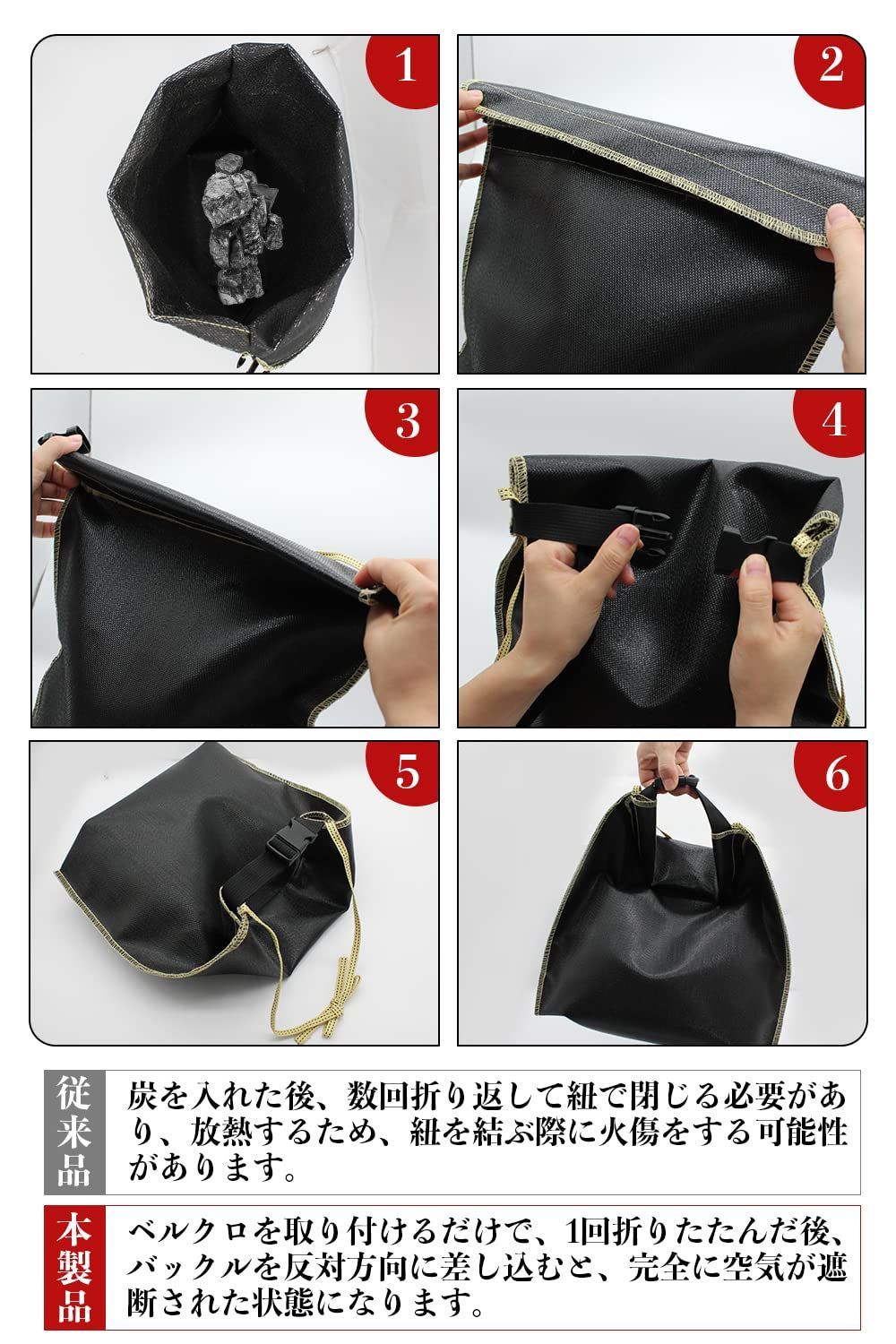 1

2

3

4

5

6

従来品

炭を入れた後、数回折り返して紐で閉じる必要があり、放熱するため、紐を結ぶ際に火傷をする可能性があります。

本製品

ベルクロを取り付けるだけで、1回折りたたんだ後、バックルを反対方向に差し込むと、完全に空気が遮断された状態になります。