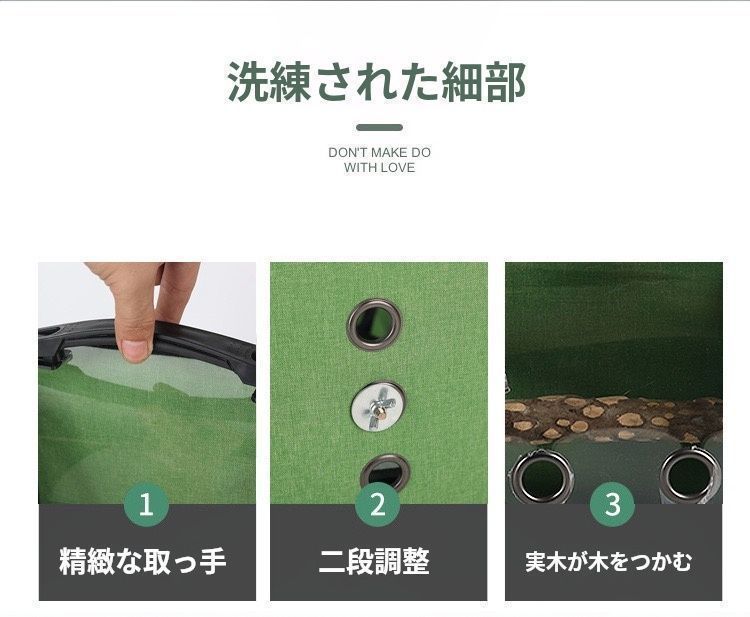 洗練された細部

DON'T MAKE DO
WITH LOVE

1
精緻な取っ手

2
二段調整

3
実木が木をつかむ