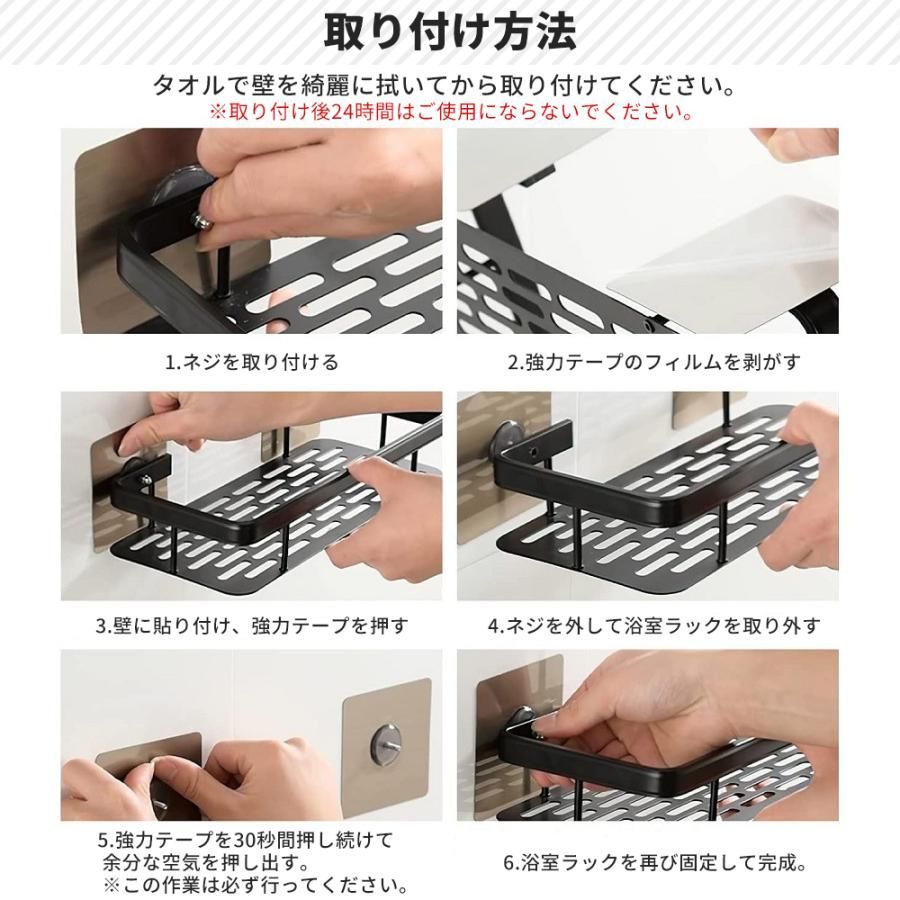 取り付け方法

タオルで壁を綺麗に拭いてから取り付けてください。
※取り付け後24時間はご使用にならないでください。

1.ネジを取り付ける

2.強力テープのフィルムを剥がす

3.壁に貼り付け、強力テープを押す

4.ネジを外して浴室ラックを取り外す

5.強力テープを30秒間押し続けて余分な空気を押し出す。
※この作業は必ず行ってください。

6.浴室ラックを再び固定して完成。