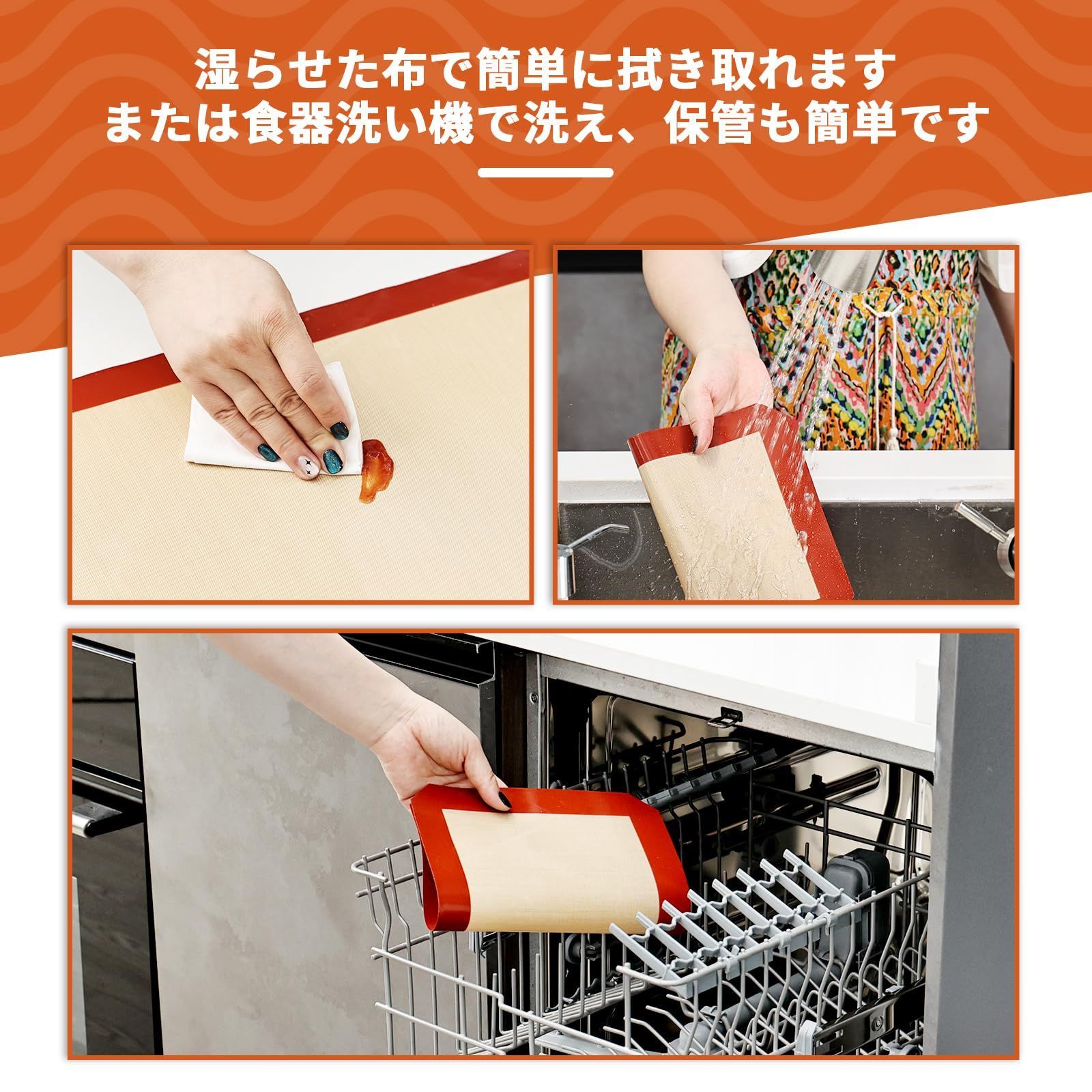 湿らせた布で簡単に拭き取れます
または食器洗い機で洗え、保管も簡単です