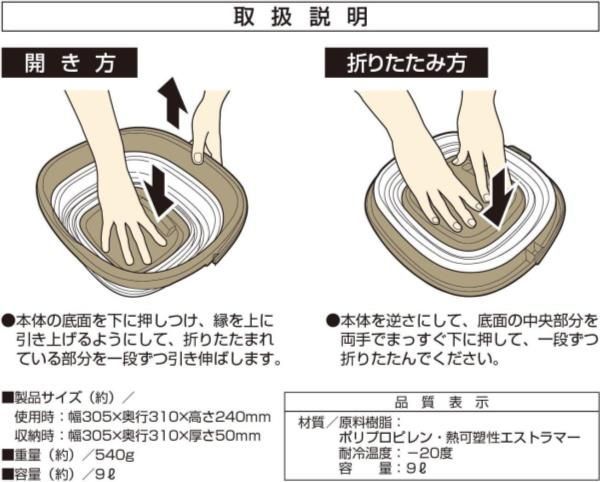 取扱説明

開き方

●本体の底面を下に押しつけ、縁を上に引き上げるようにして、折りたたまれている部分を一段ずつ引き伸ばします。

折りたたみ方

●本体を逆さにして、底面の中央部分を両手でまっすぐ下に押して、一段ずつ折りたたんでください。

■製品サイズ（約）／
使用時：幅305×奥行310×高さ240mm
収納時：幅305×奥行310×厚さ50mm
■重量（約）／540g
■容量（約）／9ℓ

品質表示
材質／原料樹脂：
ポリプロピレン・熱可塑性エストラマー
耐冷温度：－20度
容　量：9ℓ