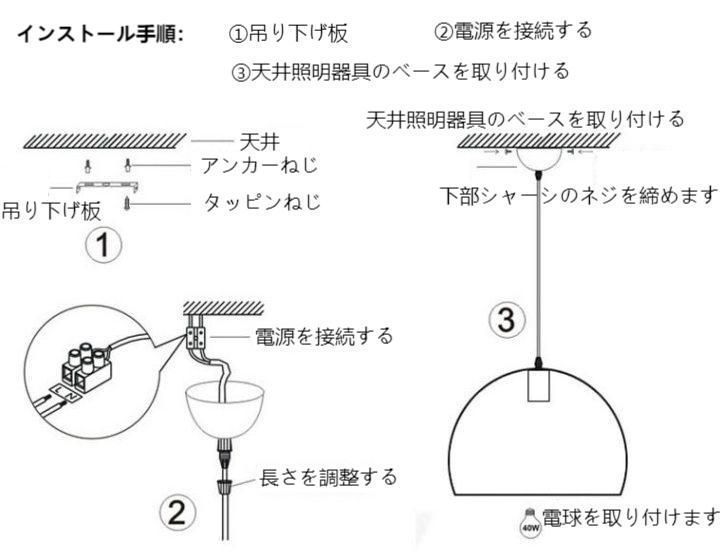 インストール手順: ①吊り下げ板 ②電源を接続する

③天井照明器具のベースを取り付ける

天井

アンカーねじ

吊り下げ板

タッピンねじ

1

電源を接続する

長さを調整する

2

天井照明器具のベースを取り付ける

下部シャーシのネジを締めます

3

40W

電球を取り付けます