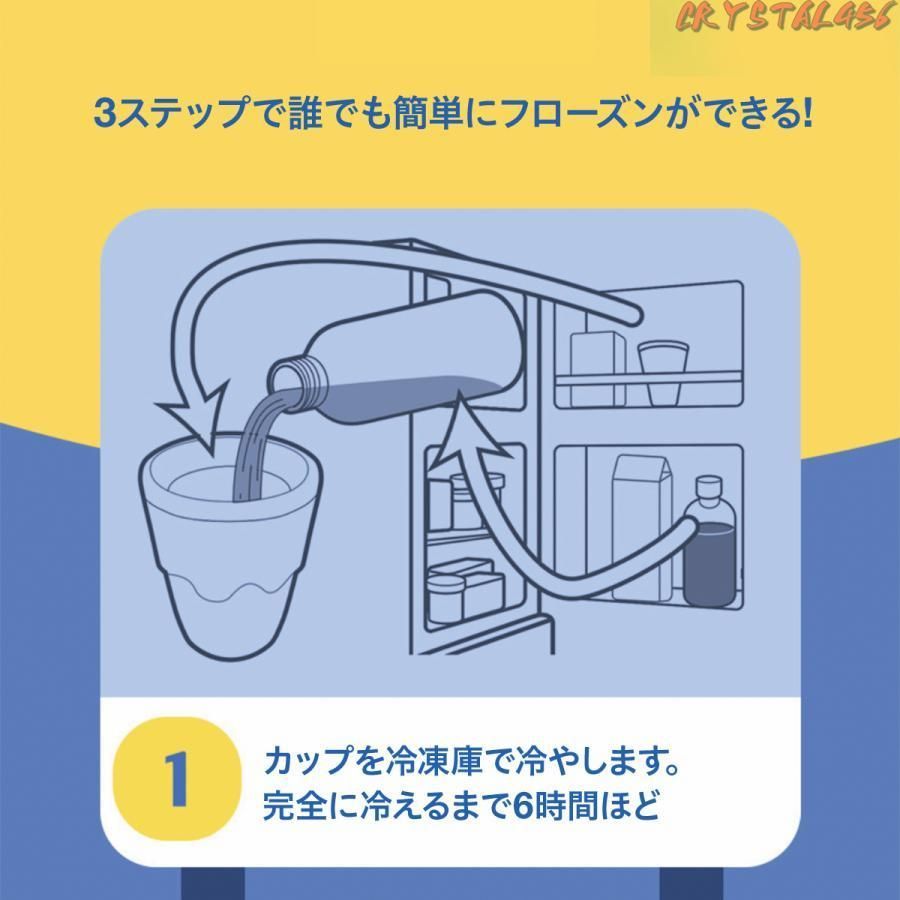 CRYSTAL455

3ステップで誰でも簡単にフローズンができる!

1

カップを冷凍庫で冷やします。
完全に冷えるまで6時間ほど