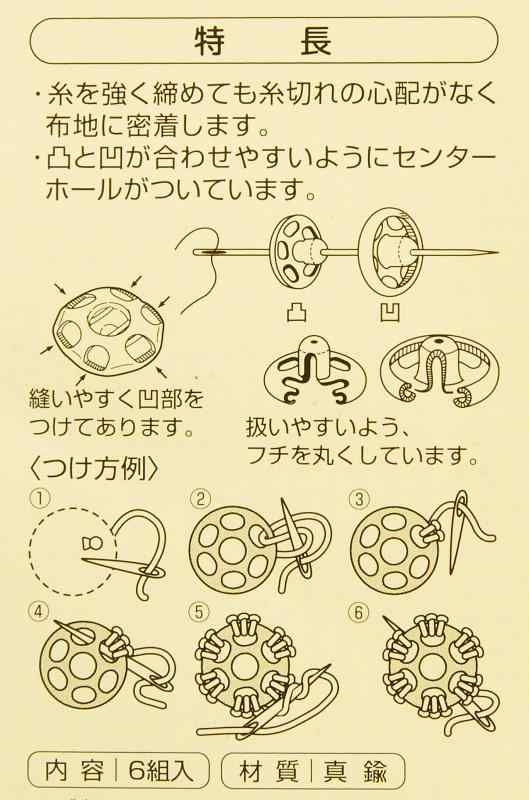 特　長

・糸を強く締めても糸切れの心配がなく布地に密着します。
・凸と凹が合わせやすいようにセンターホールがついています。

凸　凹

縫いやすく凹部をつけてあります。

扱いやすいよう、フチを丸くしています。

〈つけ方例〉

①　②　③
④　⑤　⑥

内容｜6組入　材質｜真鍮