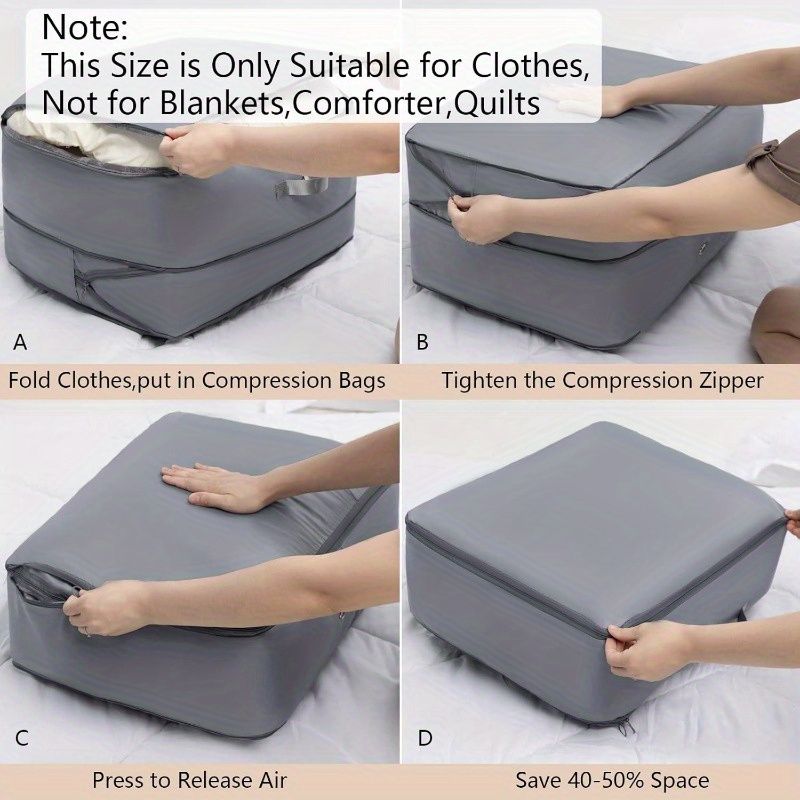 Note:
This Size is Only Suitable for Clothes, Not for Blankets,Comforter,Quilts

A

Fold Clothes,put in Compression Bags

B

Tighten the Compression Zipper

C

Press to Release Air

D

Save 40-50% Space