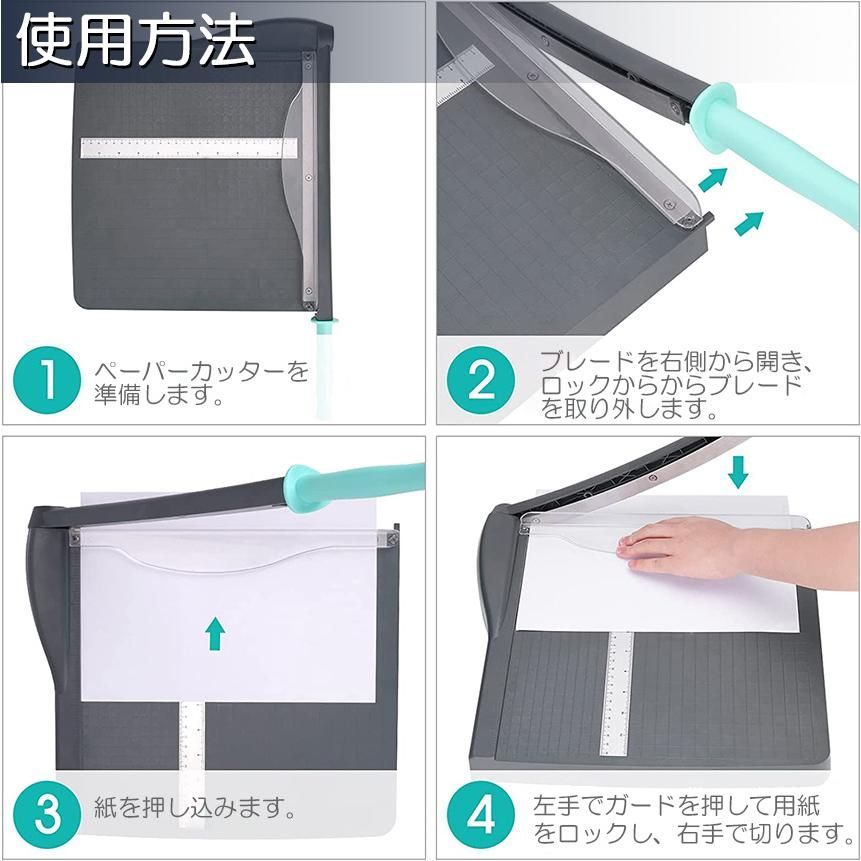 使用方法

1 ペーパーカッターを準備します。

2 ブレードを右側から開き、ロックからからブレードを取り外します。

3 紙を押し込みます。

4 左手でガードを押して用紙をロックし、右手で切ります。