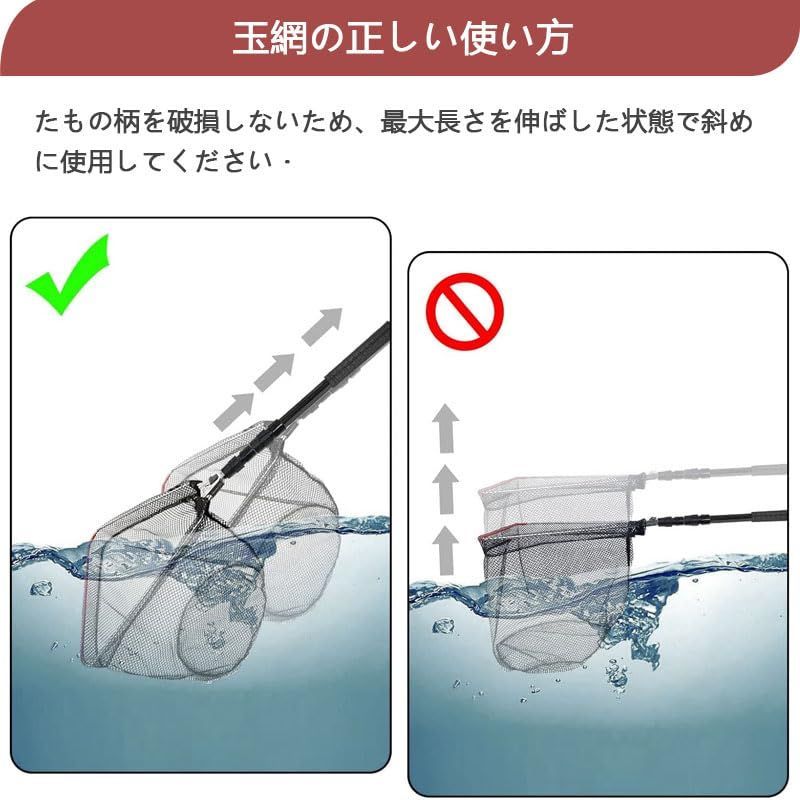 玉網の正しい使い方

たもの柄を破損しないため、最大長さを伸ばした状態で斜めに使用してください・