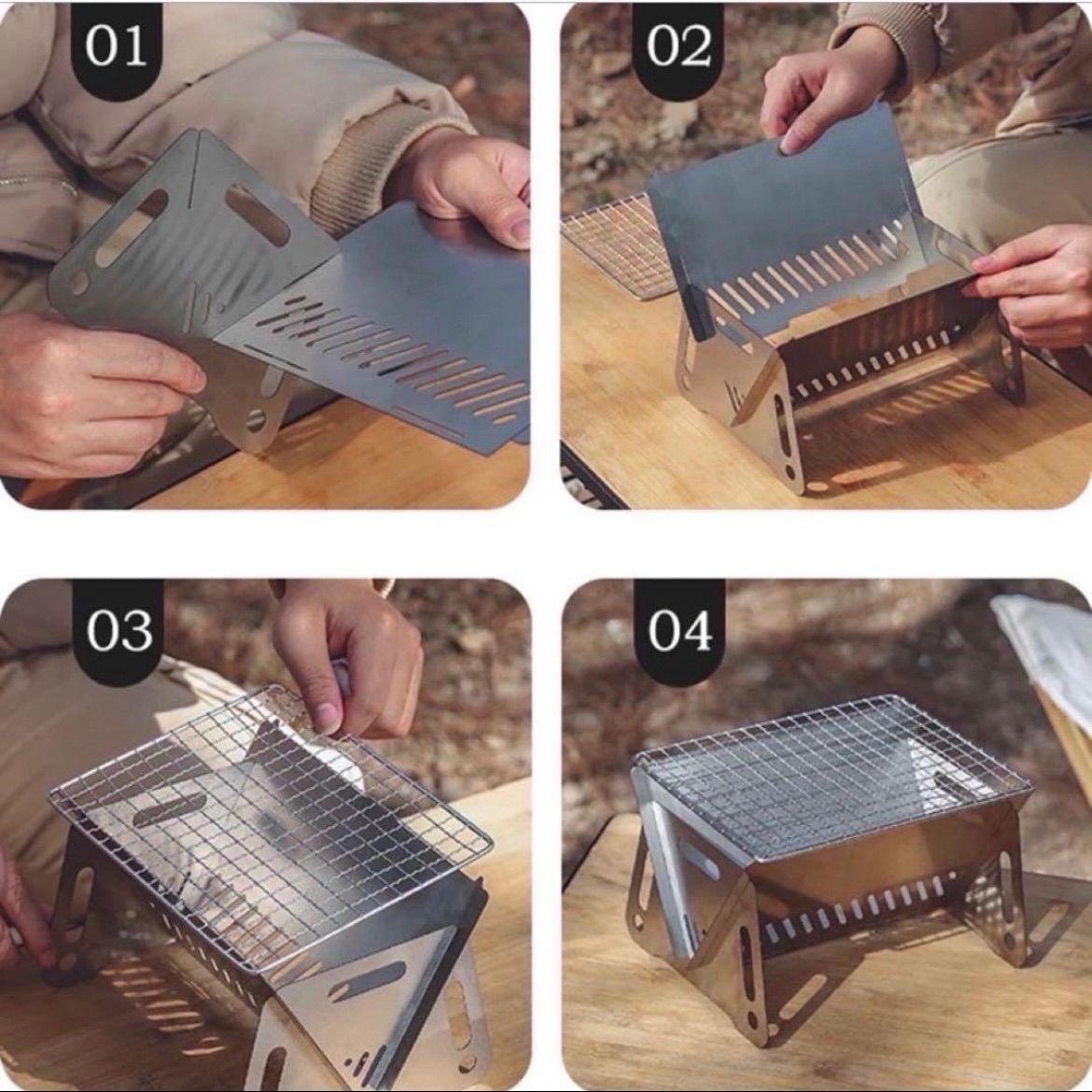 01

02

03

04