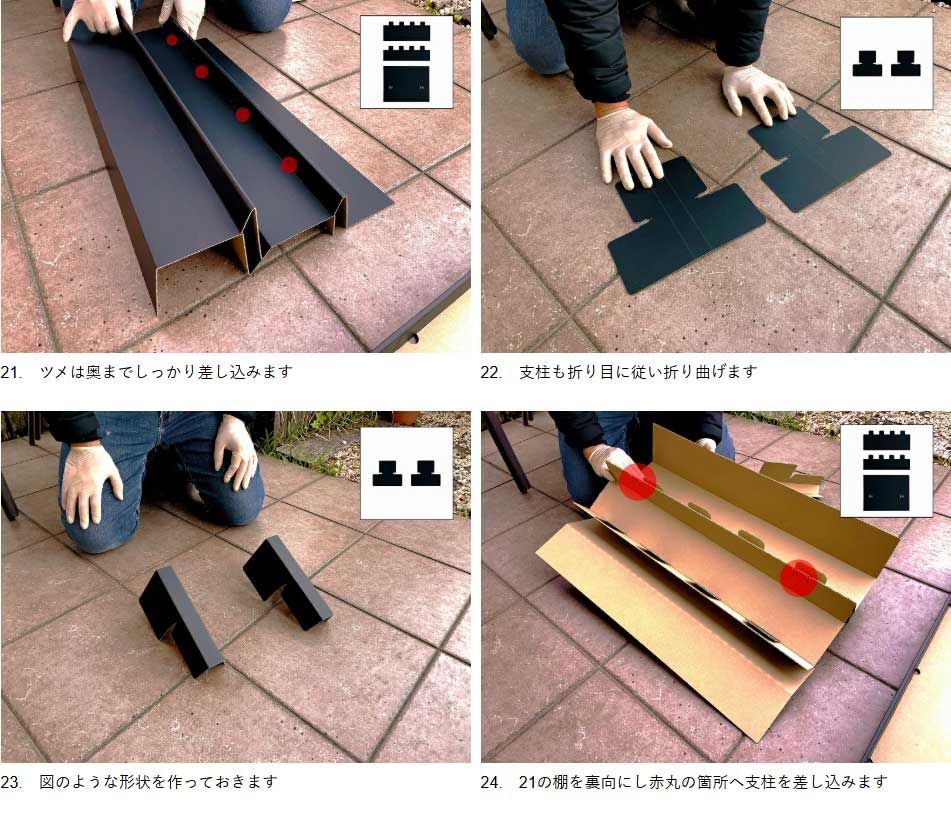 21. ツメは奥までしっかり差し込みます

22. 支柱も折り目に従い折り曲げます

23. 図のような形状を作っておきます

24. 21の棚を裏向にし赤丸の箇所へ支柱を差し込みます