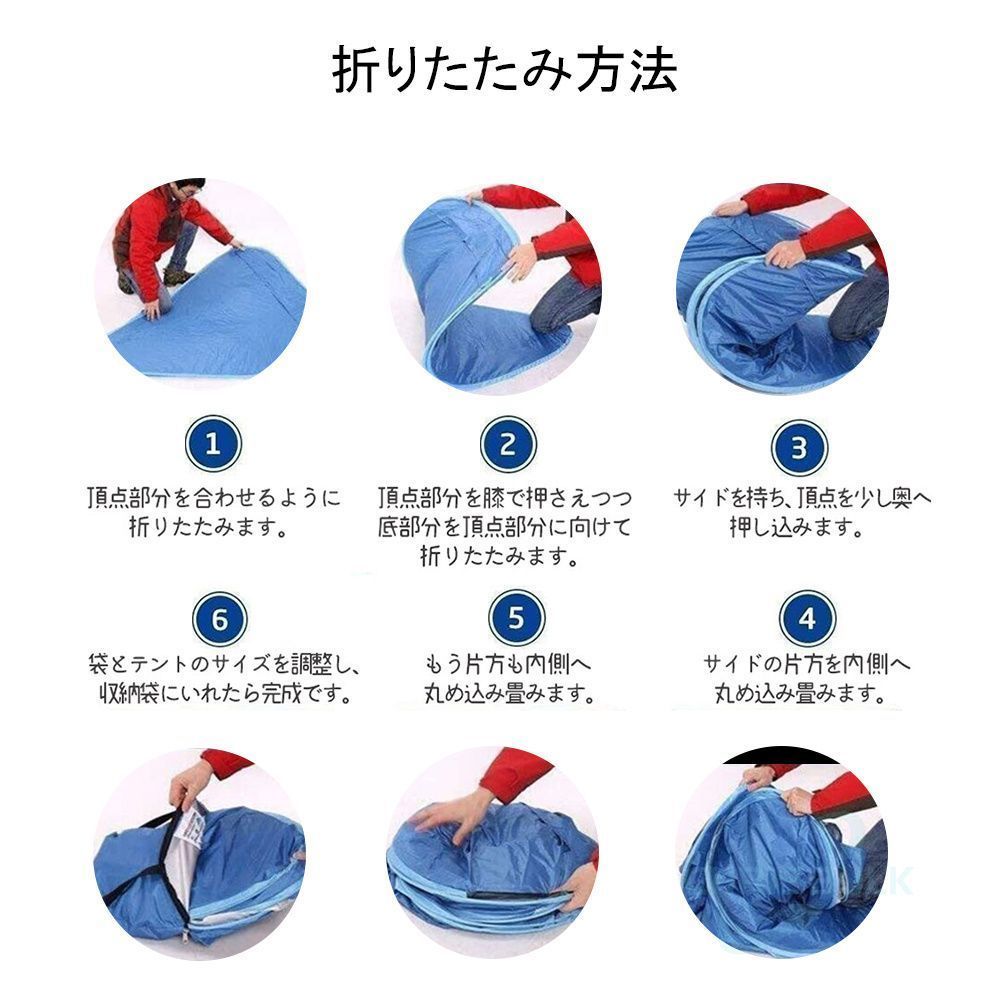 折りたたみ方法

1
頂点部分を合わせるように折りたたみます。

2
頂点部分を膝で押さえつつ底部分を頂点部分に向けて折りたたみます。

3
サイドを持ち、頂点を少し奥へ押し込みます。

6
袋とテントのサイズを調整し、収納袋にいれたら完成です。

5
もう片方も内側へ丸め込み畳みます。

4
サイドの片方を内側へ丸め込み畳みます。