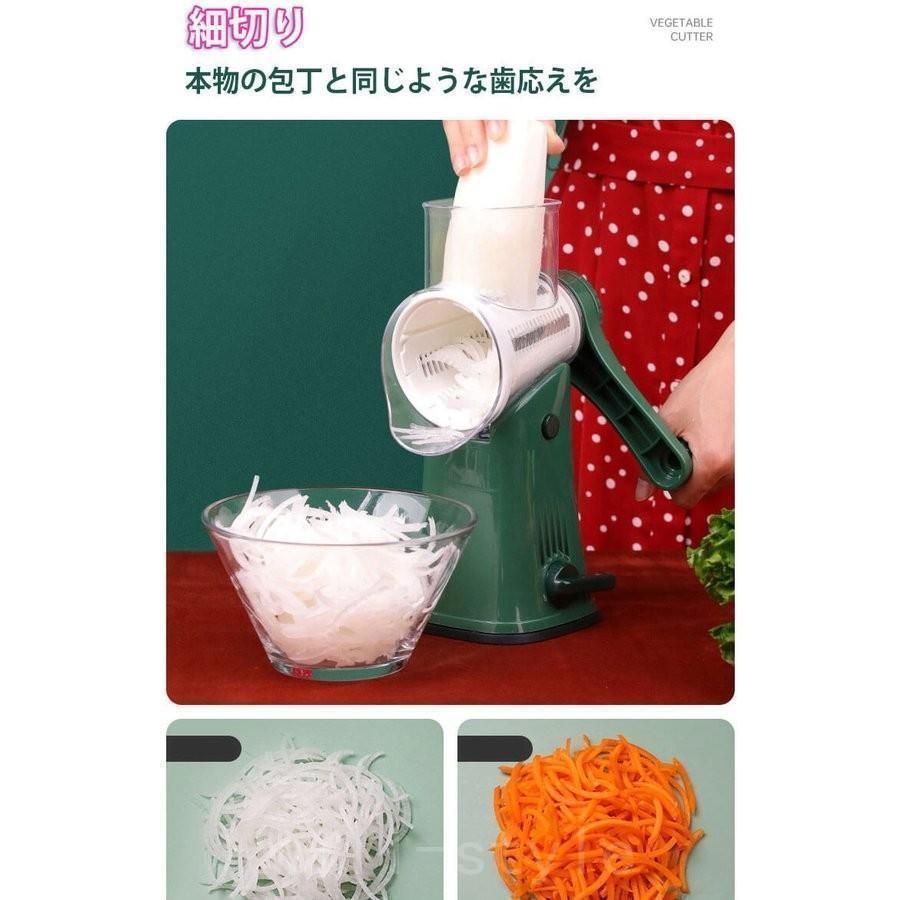 細切り

VEGETABLE CUTTER

本物の包丁と同じような歯応えを